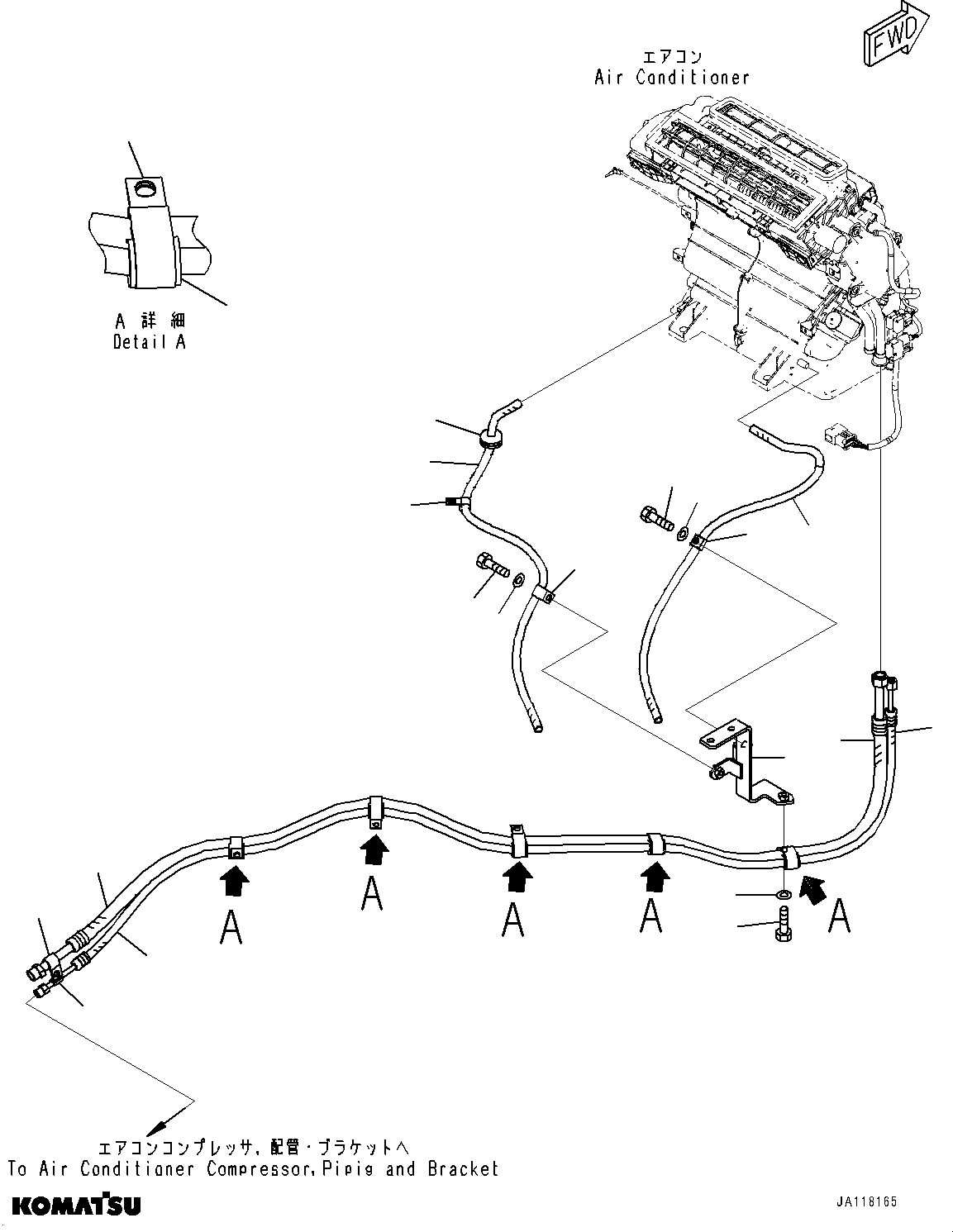 FWD

エアコン
Air Conditioner

A 詳 細
Detail A

A

A

A

A

A

エアコンコンプレッサ，配管・ブラケットへ
To Air Conditioner Compressor,Pipig and Bracket

KOMATSU

JA118165