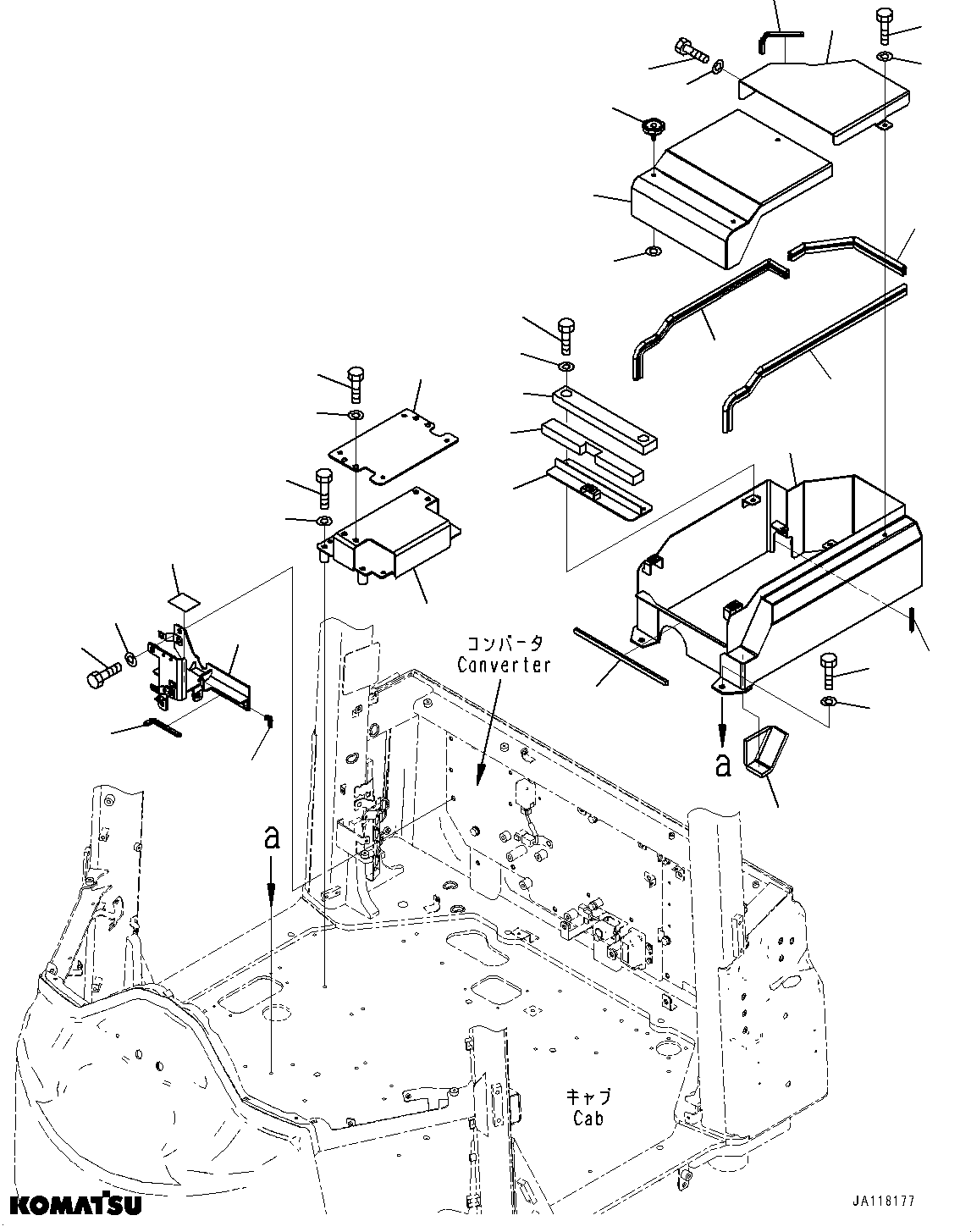 コンバータ
Converter

a

a

キャブ
Cab

KOMATSU

JA118177