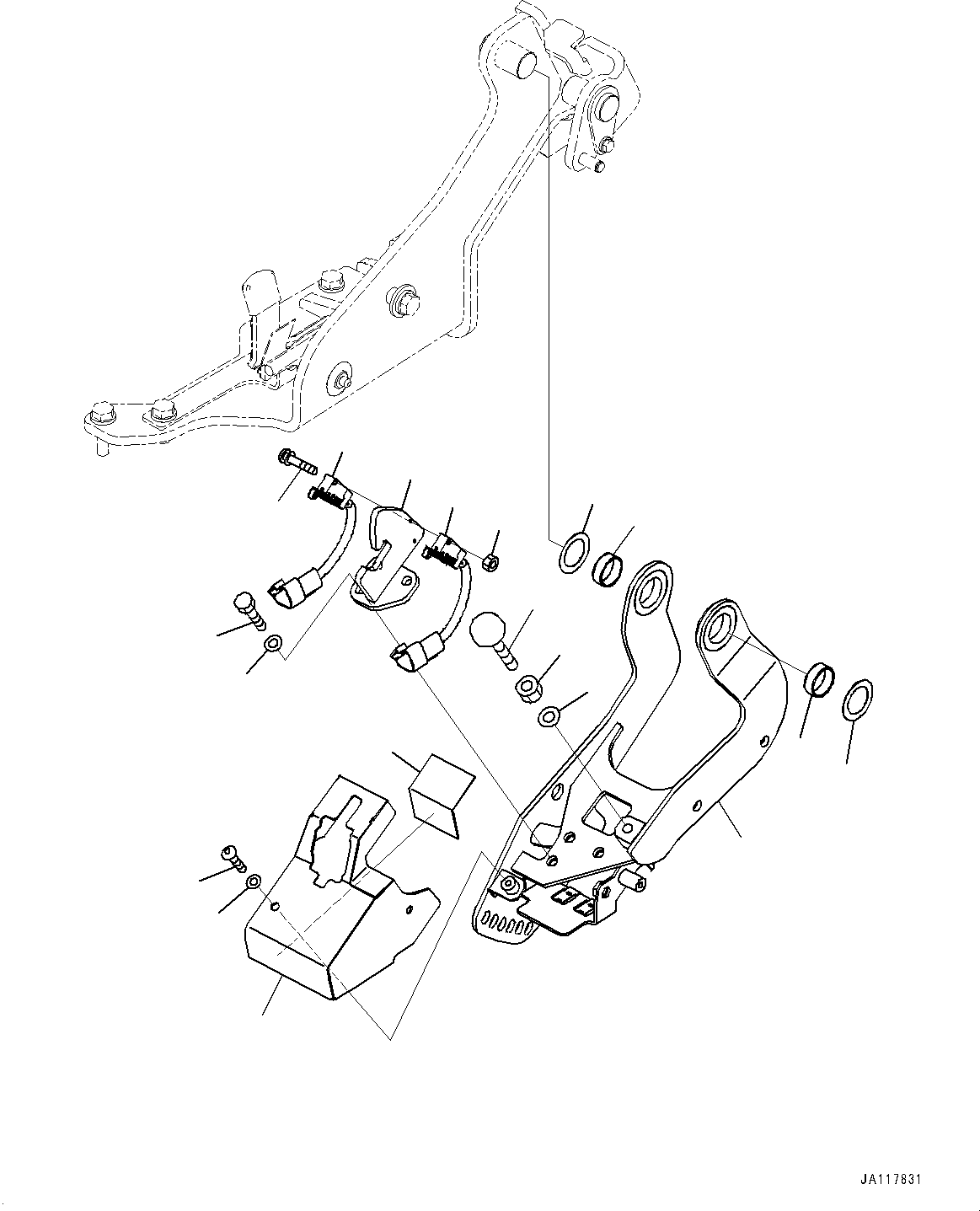 JA117831