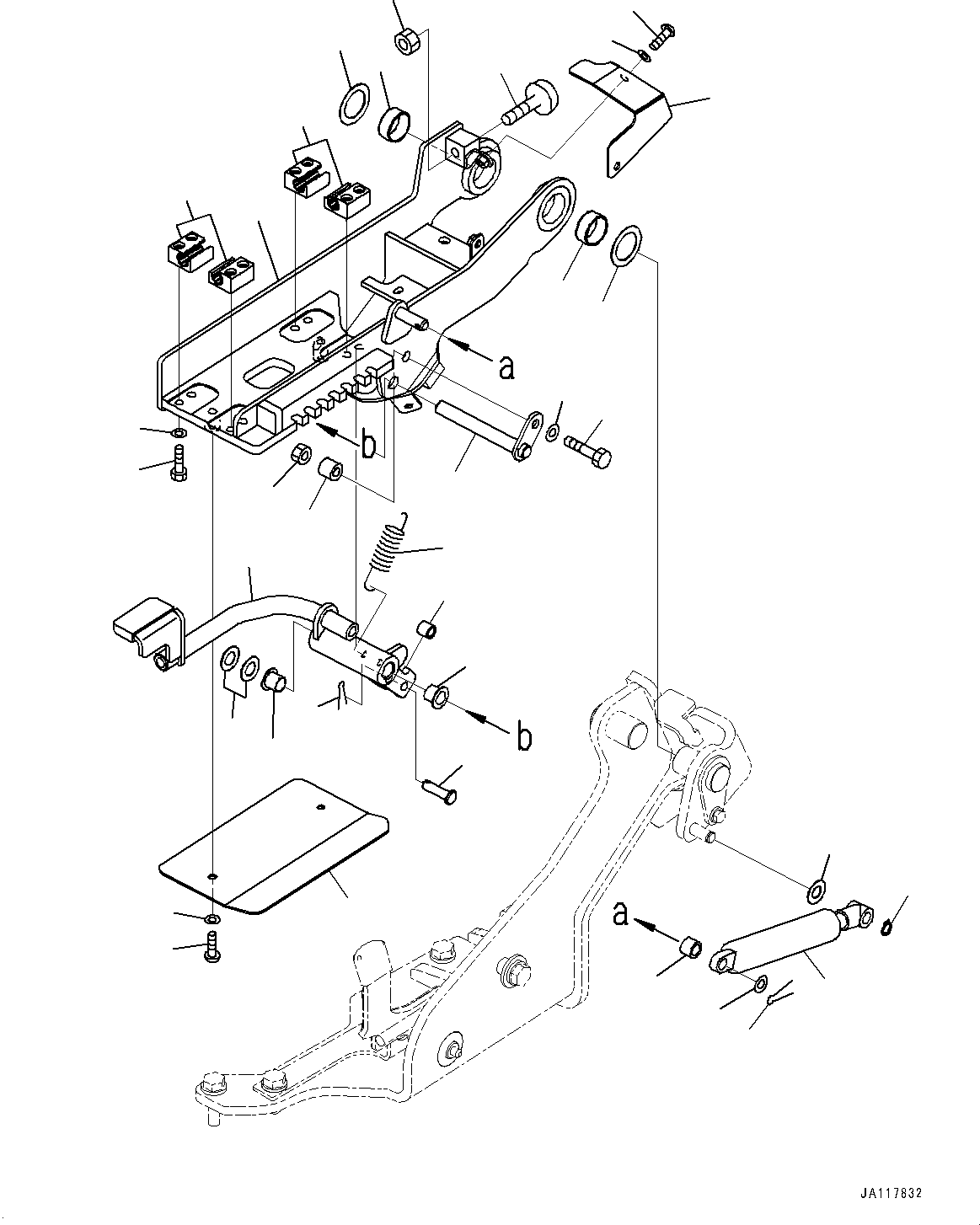 a

b

b

a

JA117832