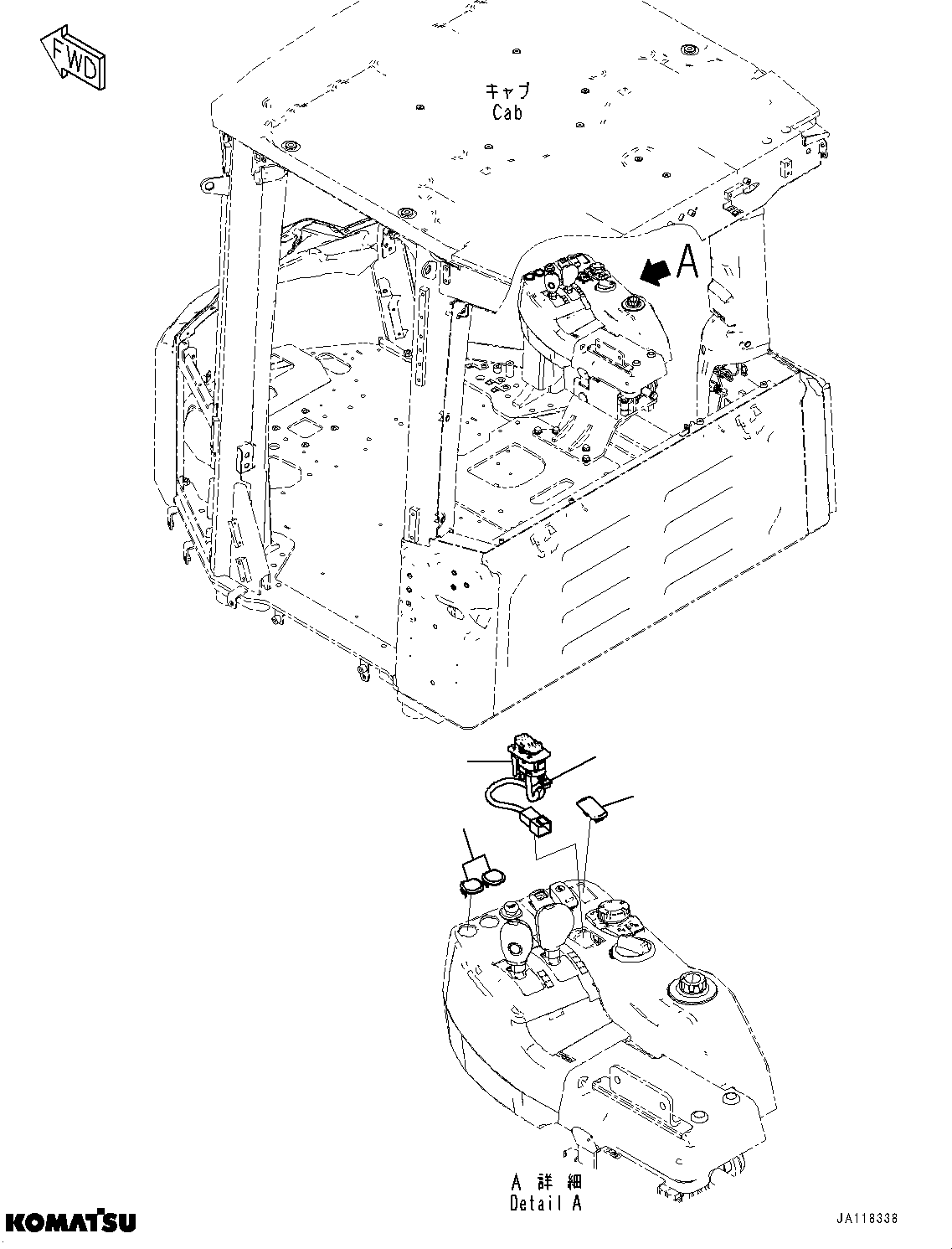 FWD

キャブ
Cab

A

A 詳細
Detail A

KOMATSU

JA118338