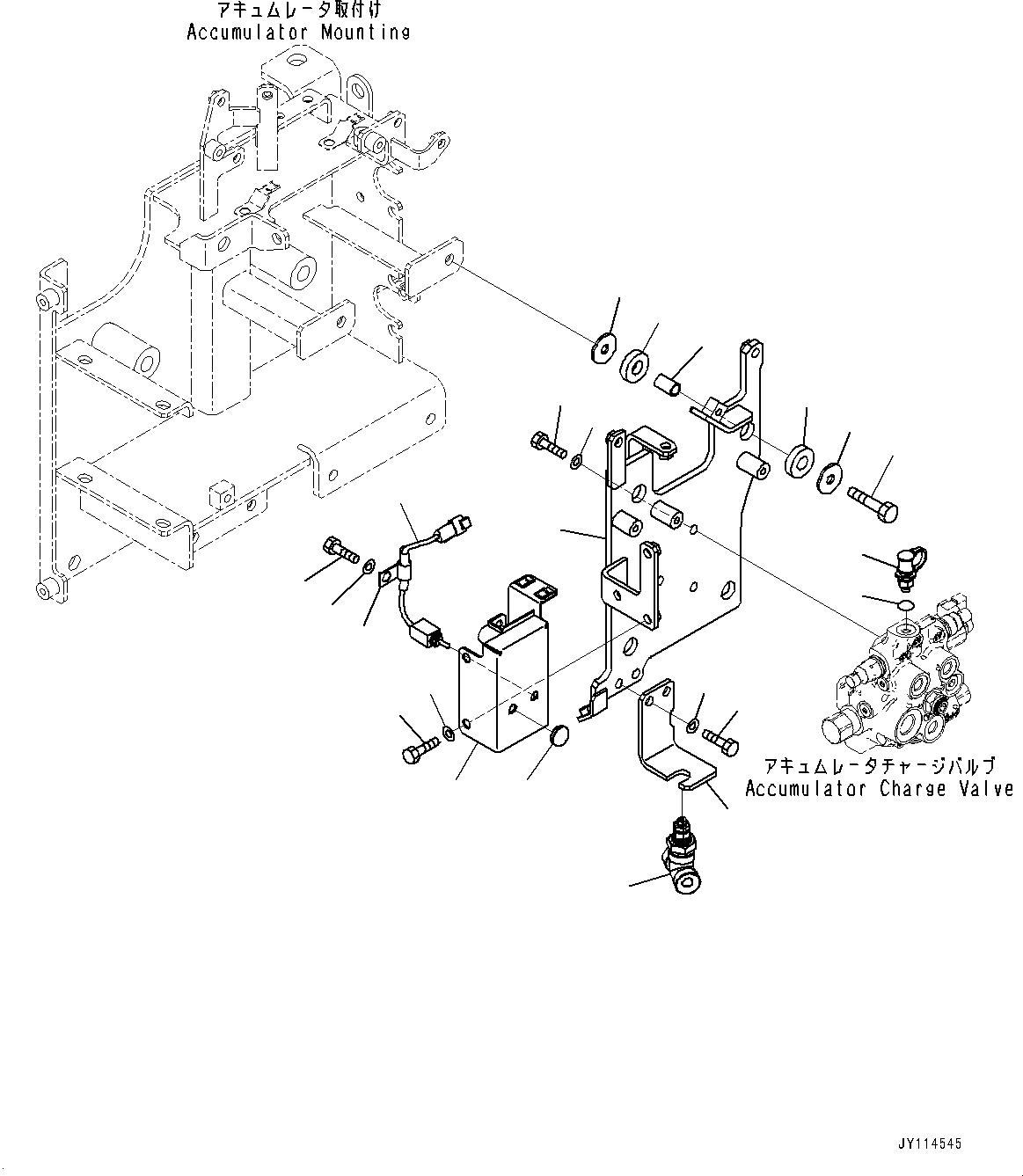 アキュムレータ取付け
Accumulator Mounting

アキュムレータチャージバルブ
Accumulator Charge Valve

JY114545