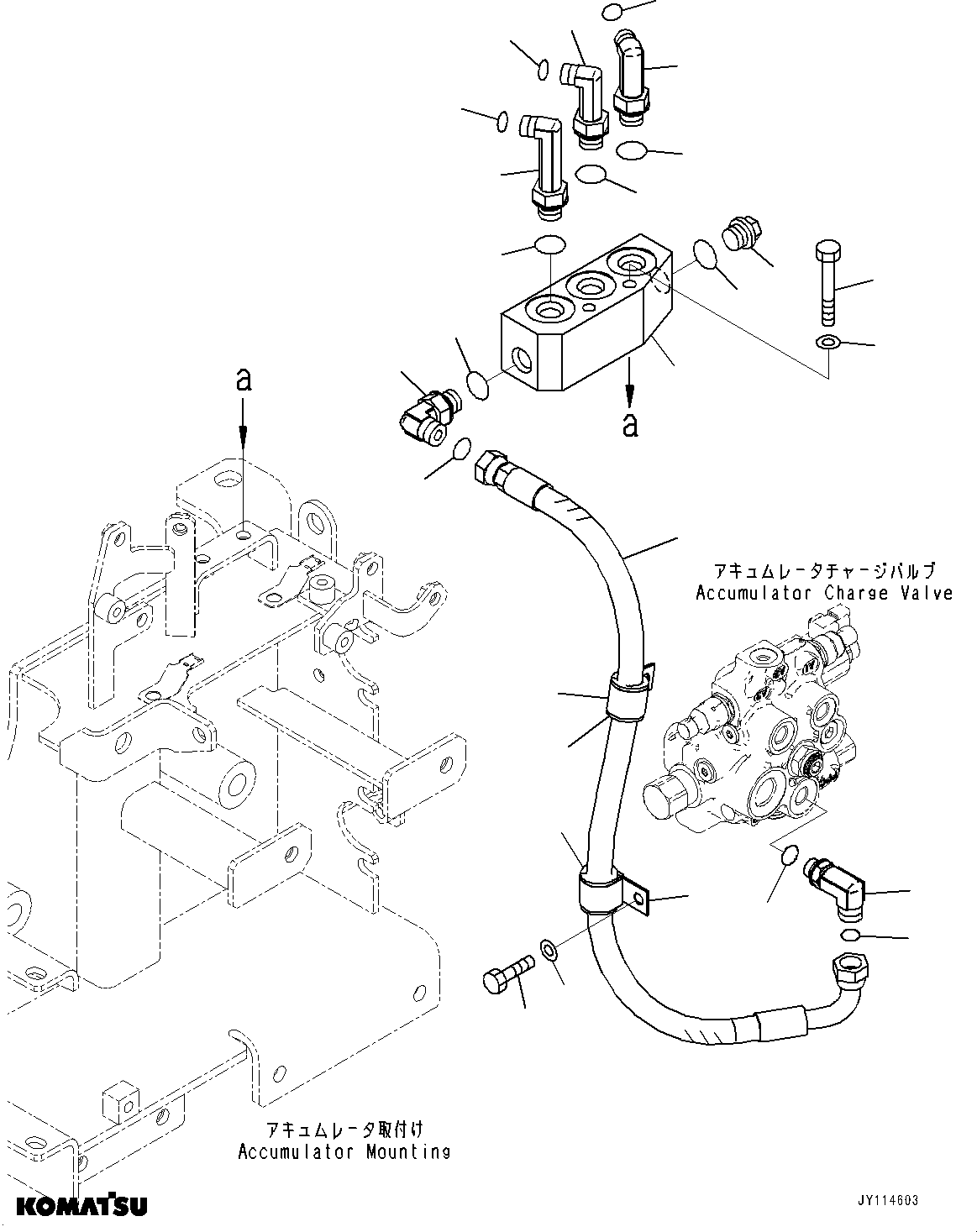 a

a

アキュムレータチャージバルブ
Accumulator Charge Valve

アキュムレータ取付け
Accumulator Mounting

KOMATSU

JY114603