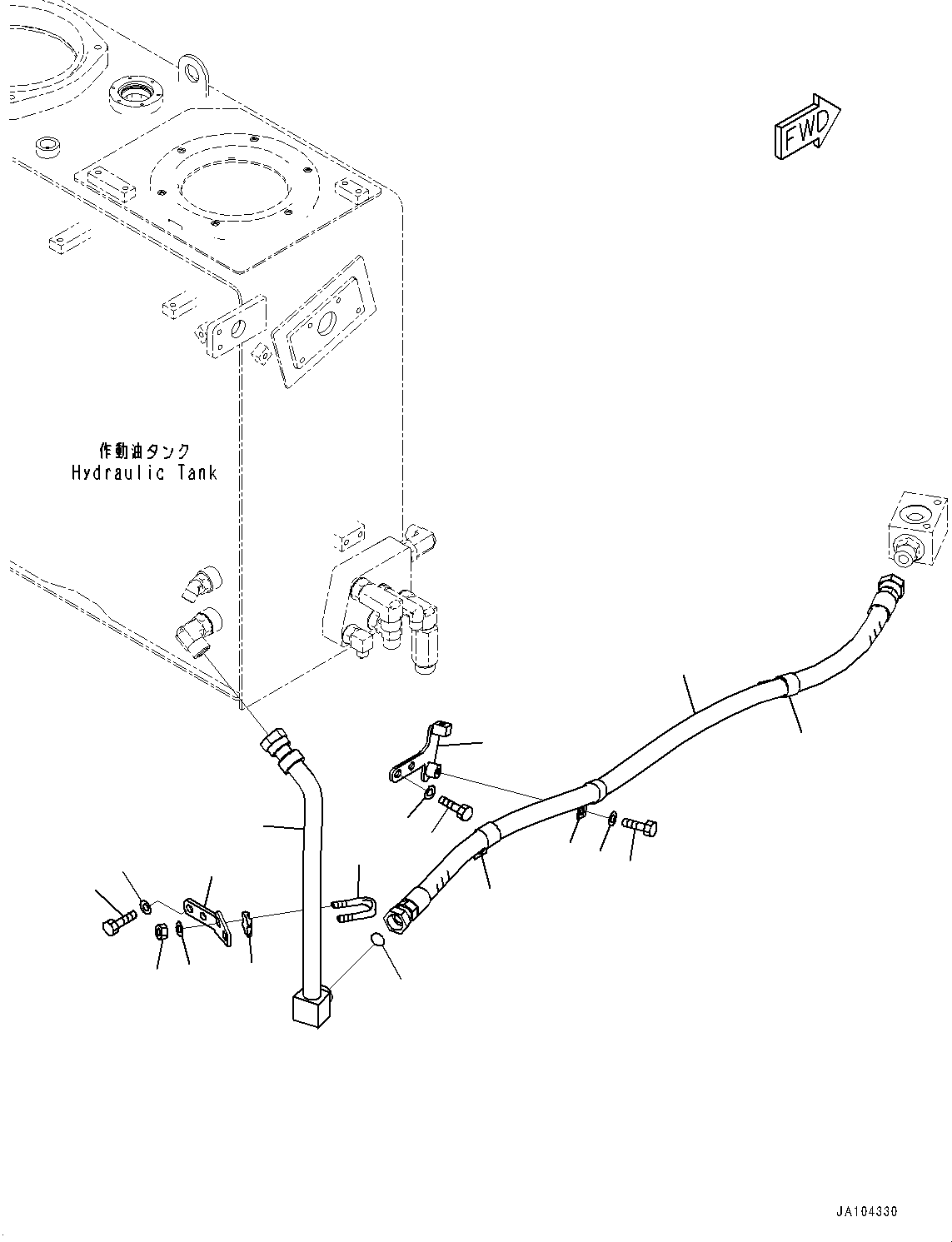 FWD

作動油タンク
Hydraulic Tank

JA104330