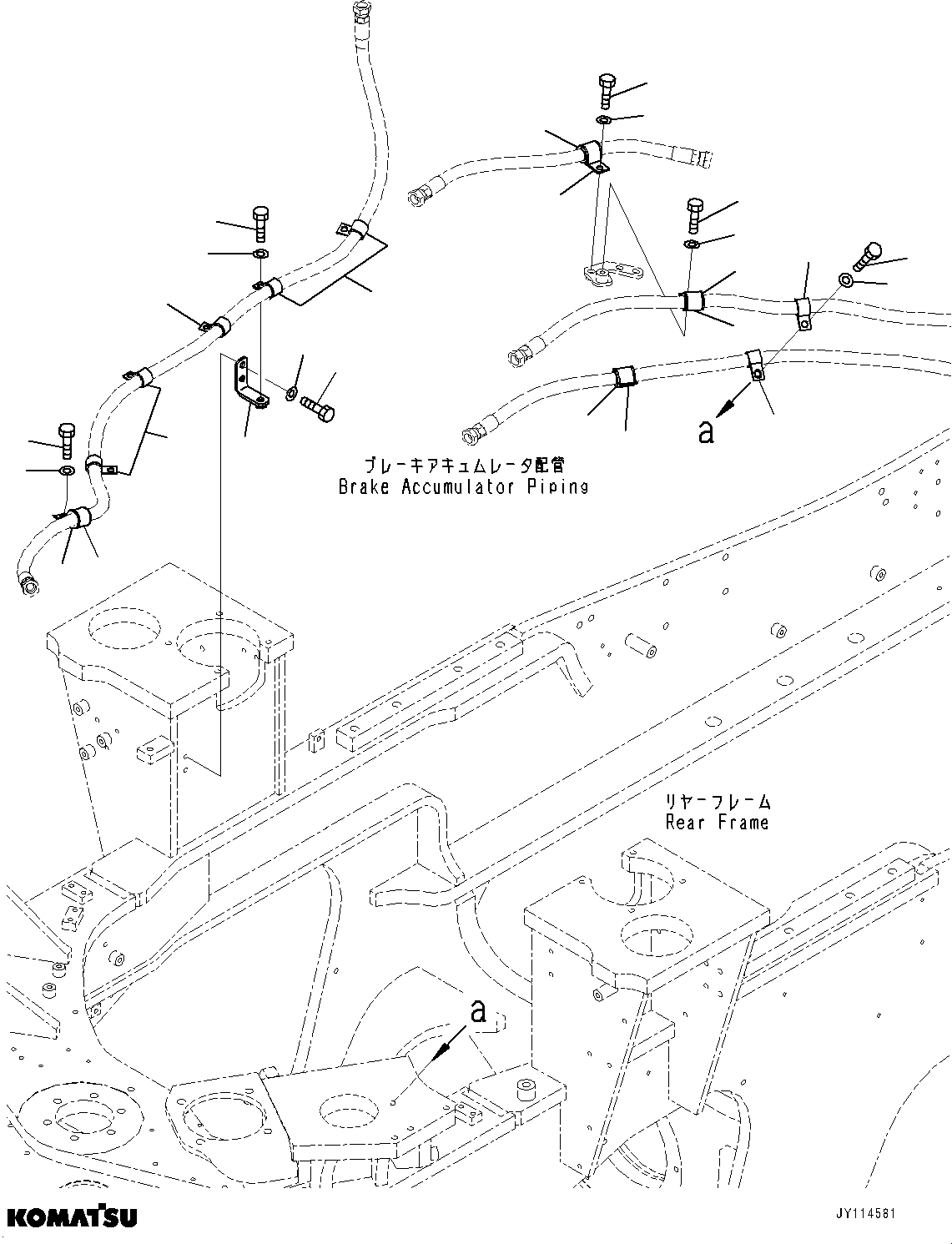 a

ブレーキアキュムレータ配管
Brake Accumulator Piping

リヤーフレーム
Rear Frame

a

KOMATSU

JY114581