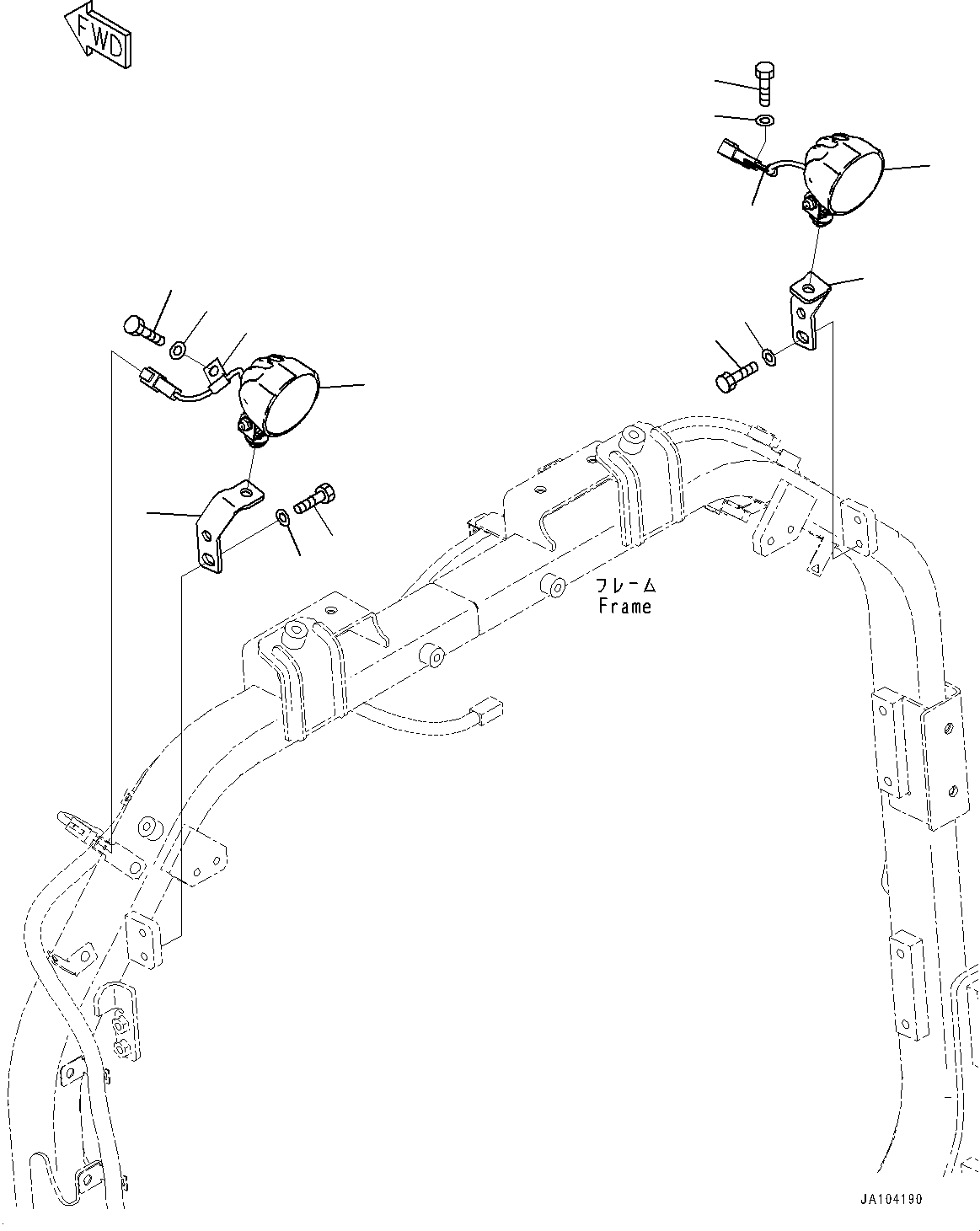 FWD

フレーム
Frame

JA104190