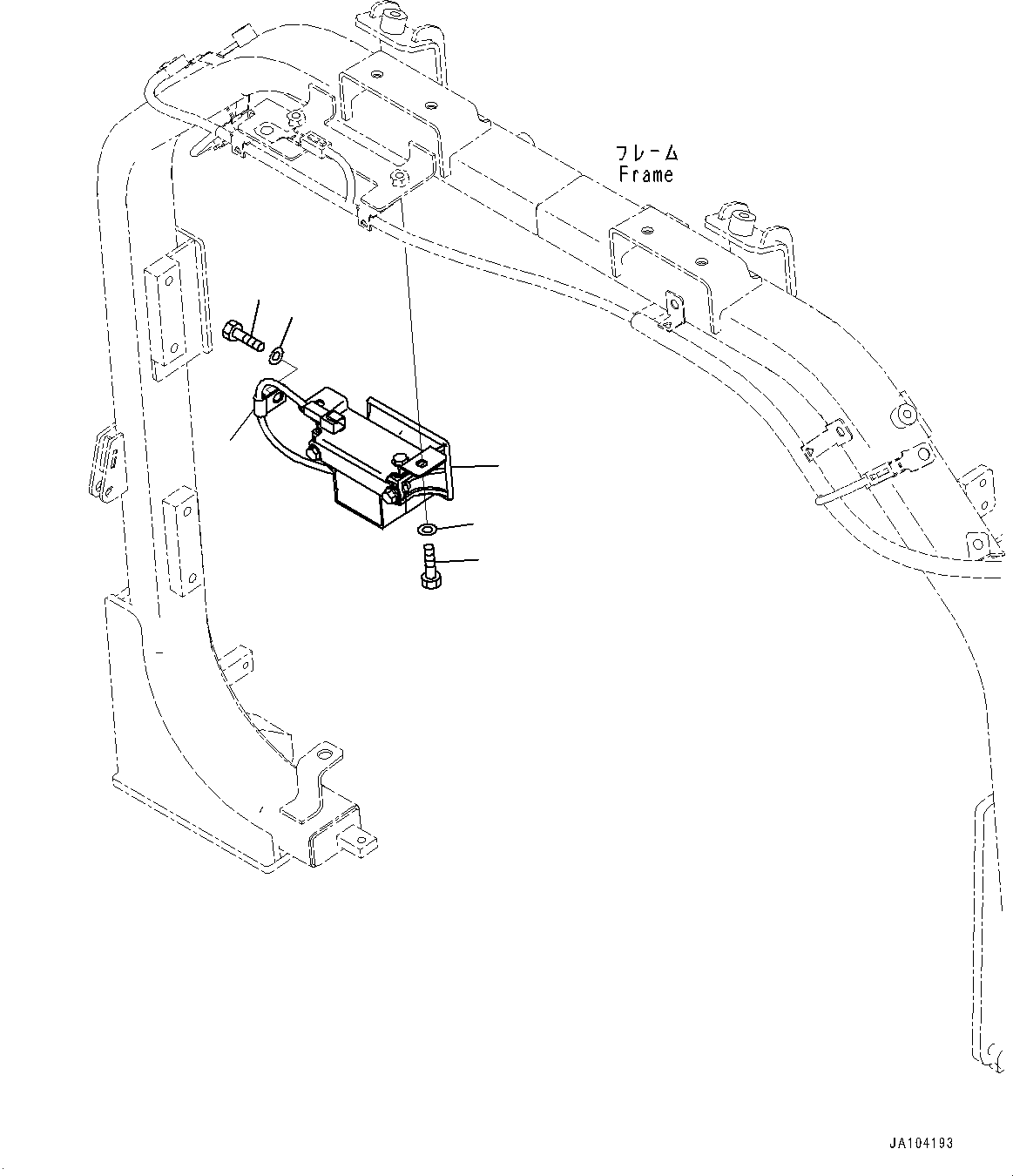 フレーム
Frame

JA104193