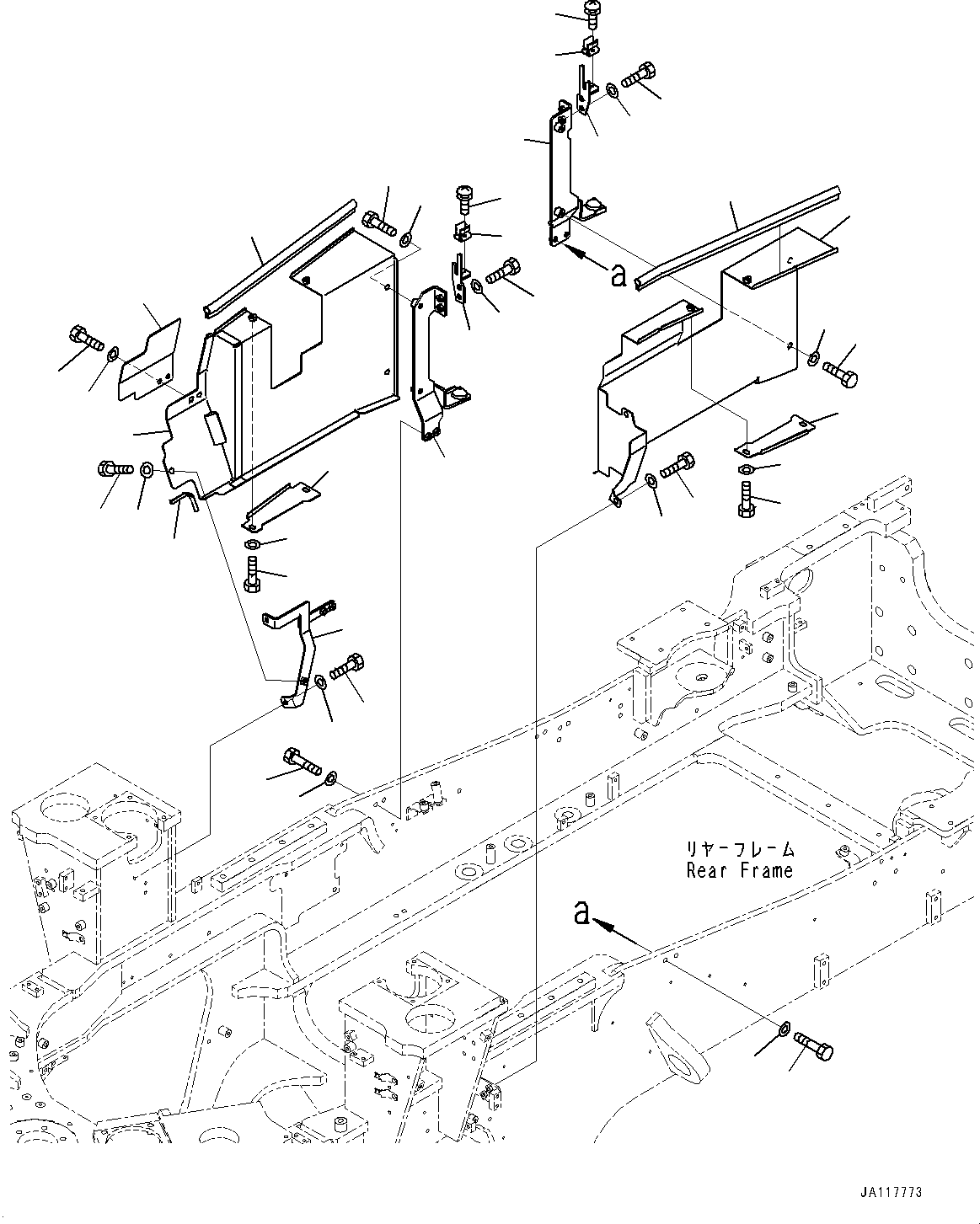 a

リヤーフレーム
Rear Frame

a

JA117773