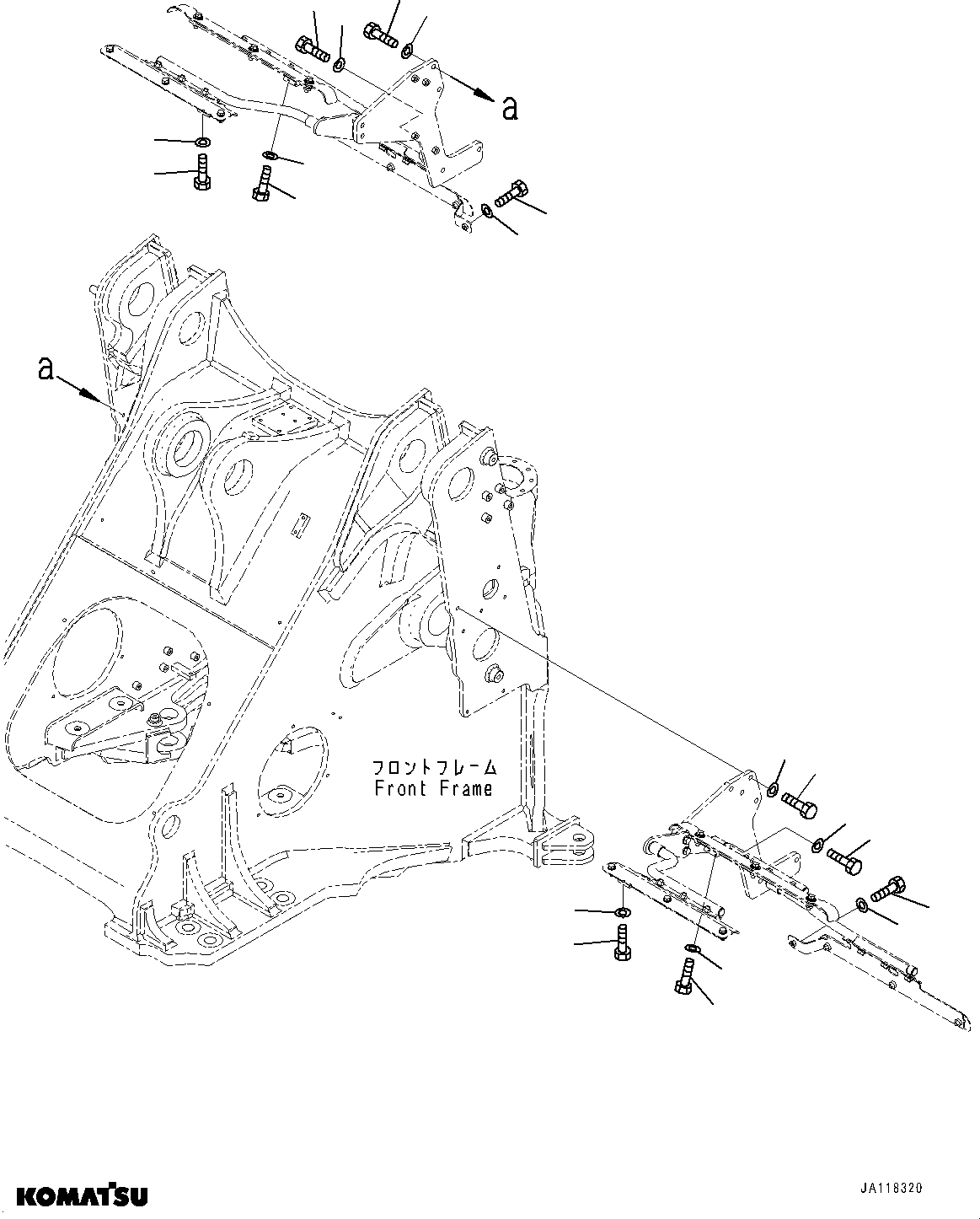 a

a

フロントフレーム
Front Frame

KOMATSU

JA118320