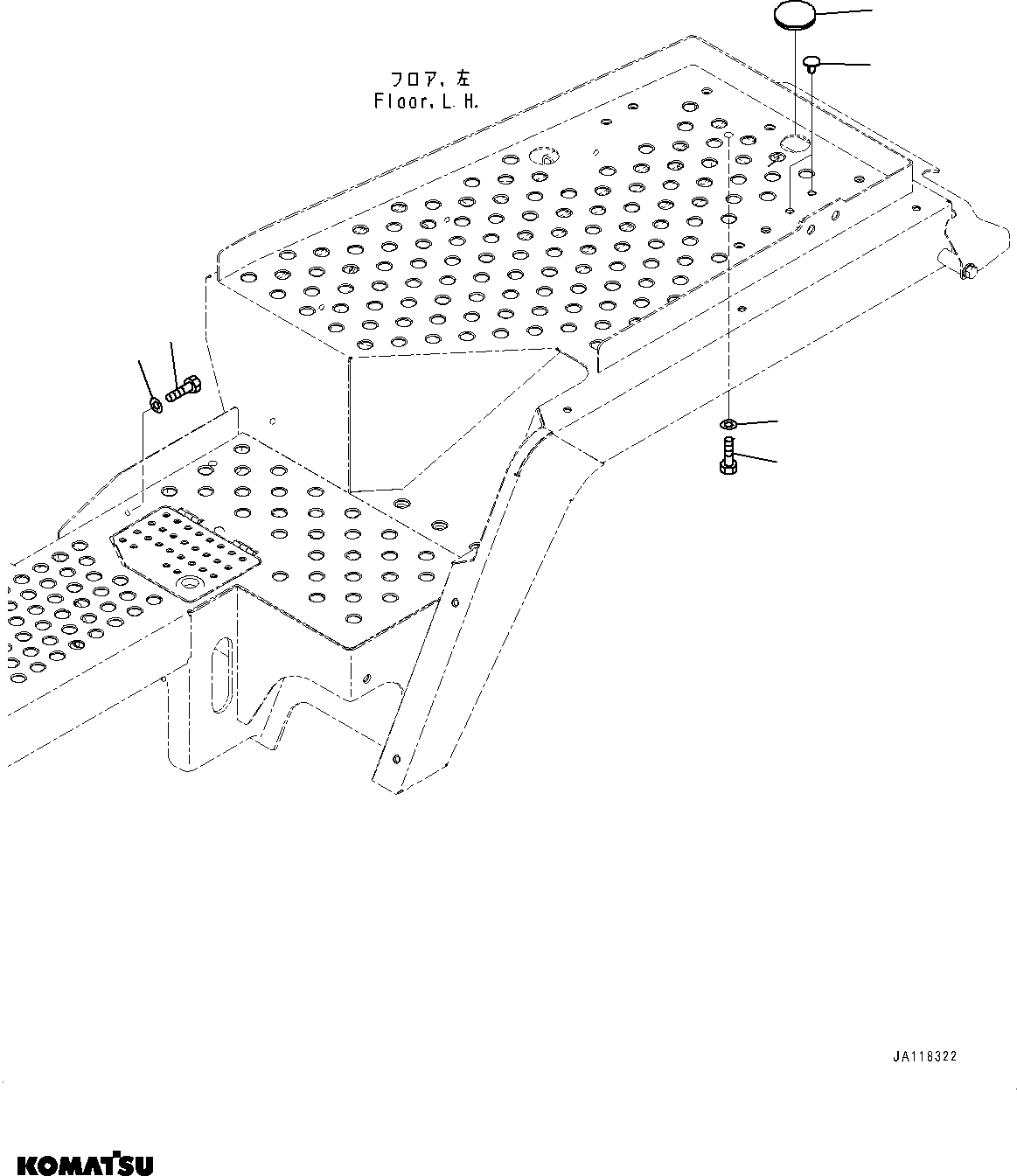 フロア, 左
Floor, L. H.

JA118322

KOMATSU