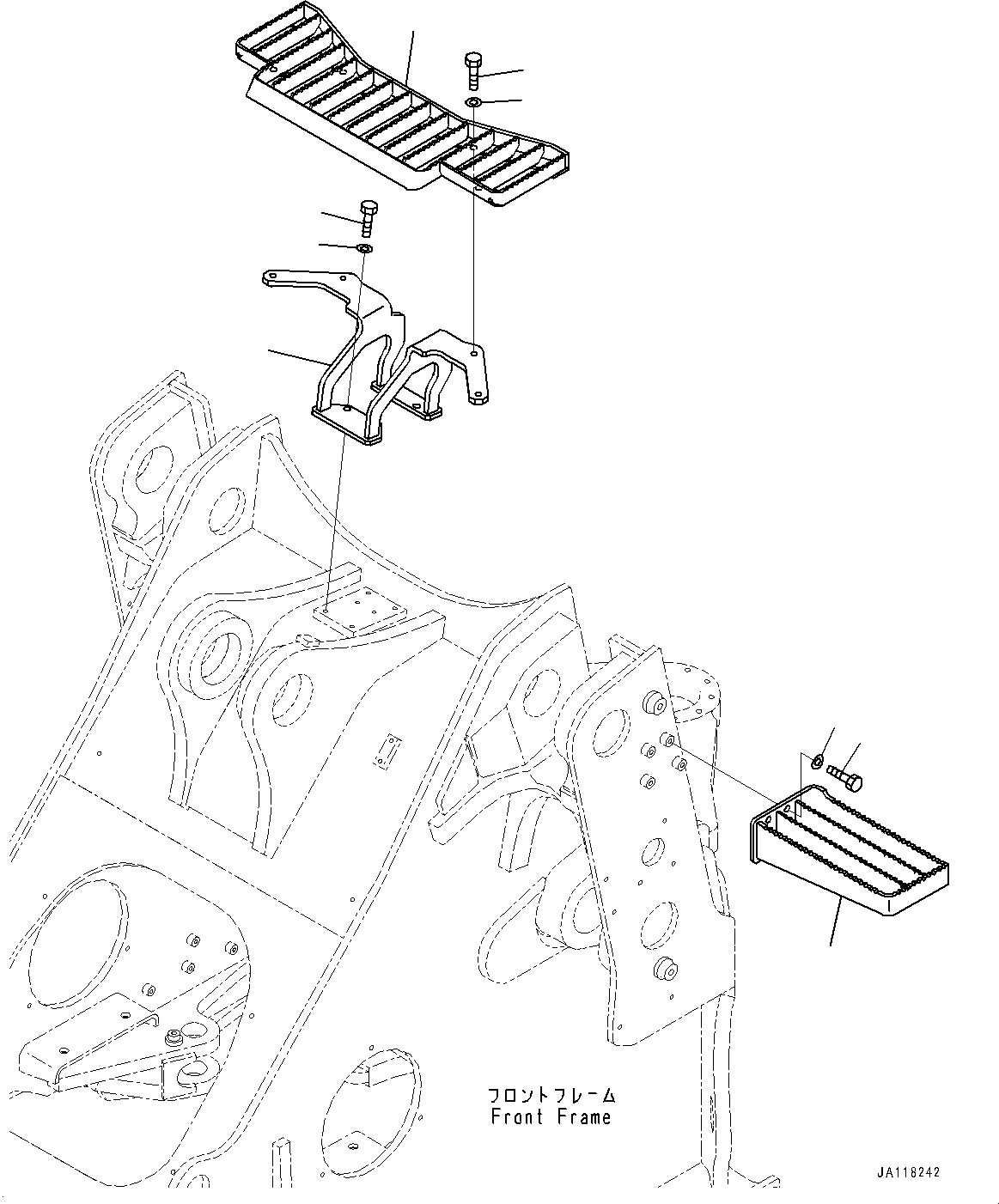 フロントフレーム
Front Frame

JA118242