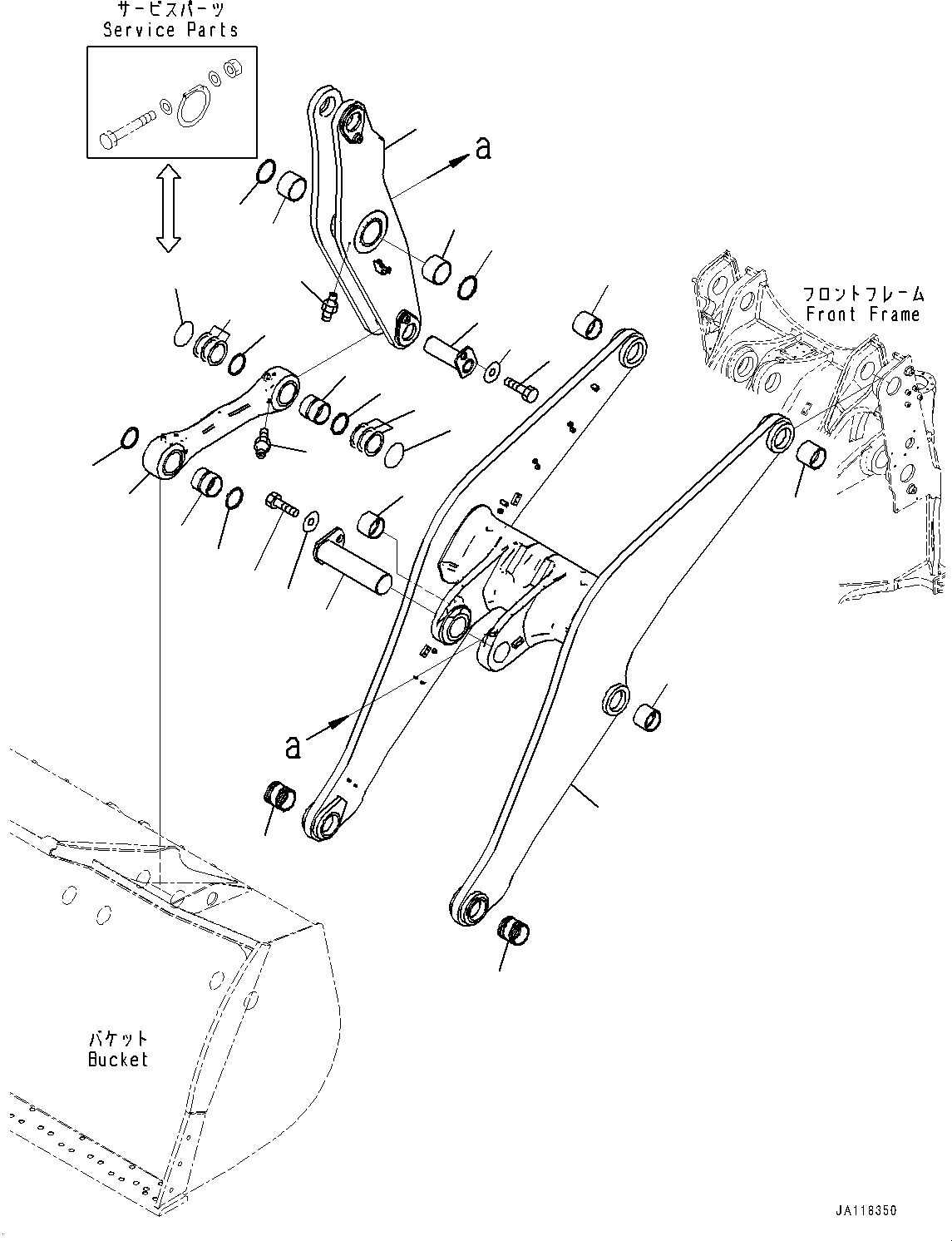 サービスパーツ
Service Parts

a

フロントフレーム
Front Frame

a

バケット
Bucket

JA118350