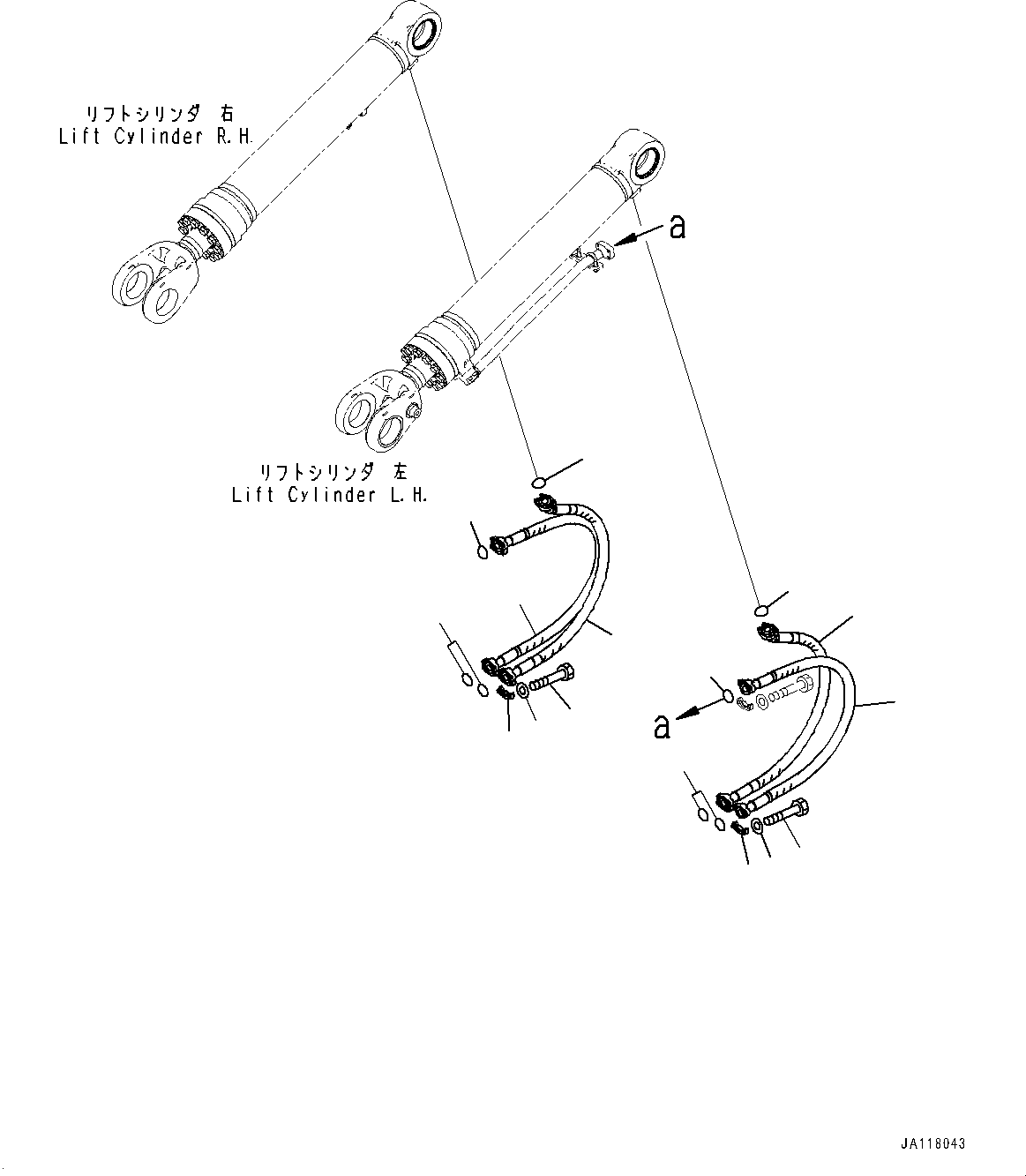 リフトシリンダ 右
Lift Cylinder R.H.

a

リフトシリンダ 左
Lift Cylinder L.H.

a

JA118043