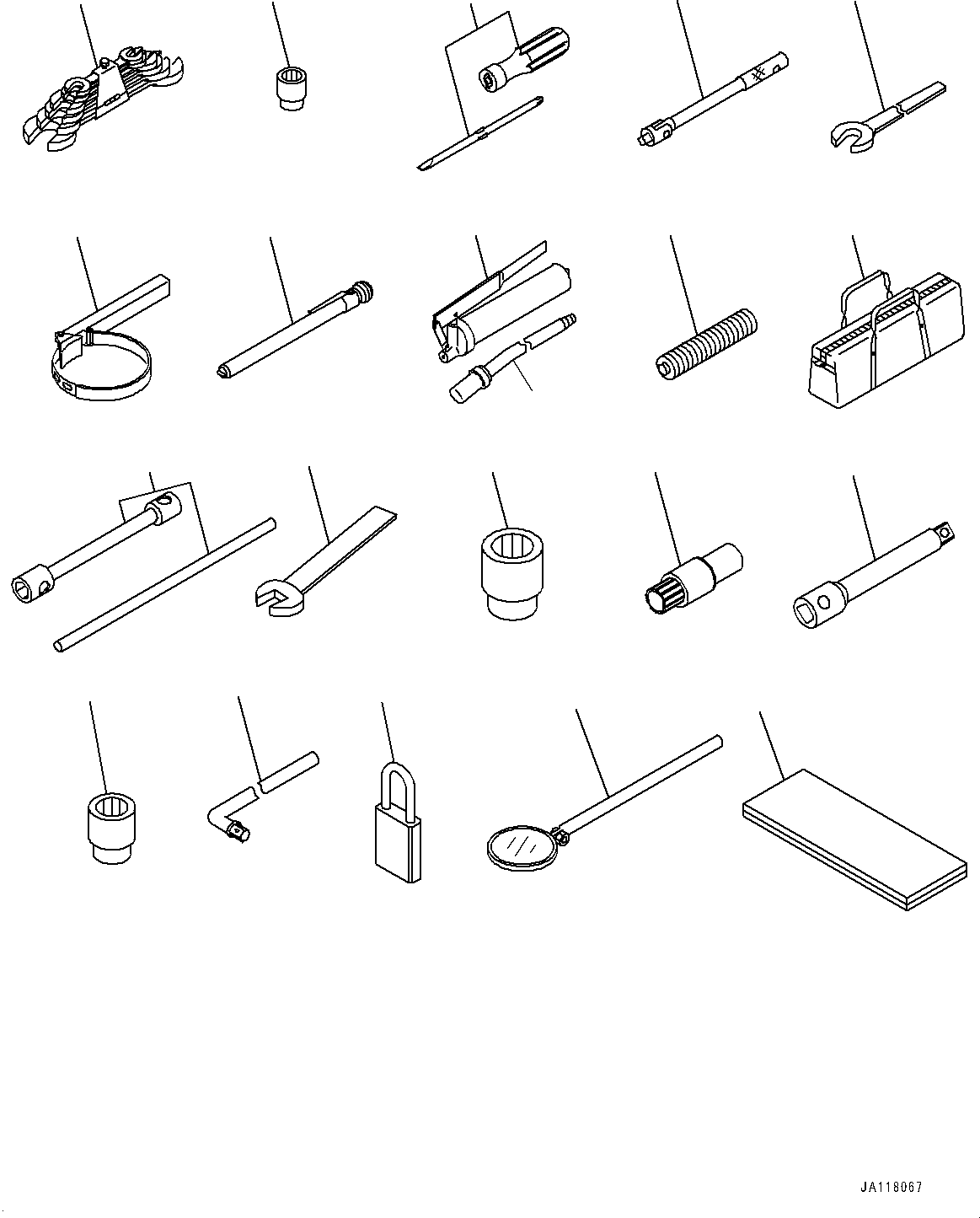 JA118067