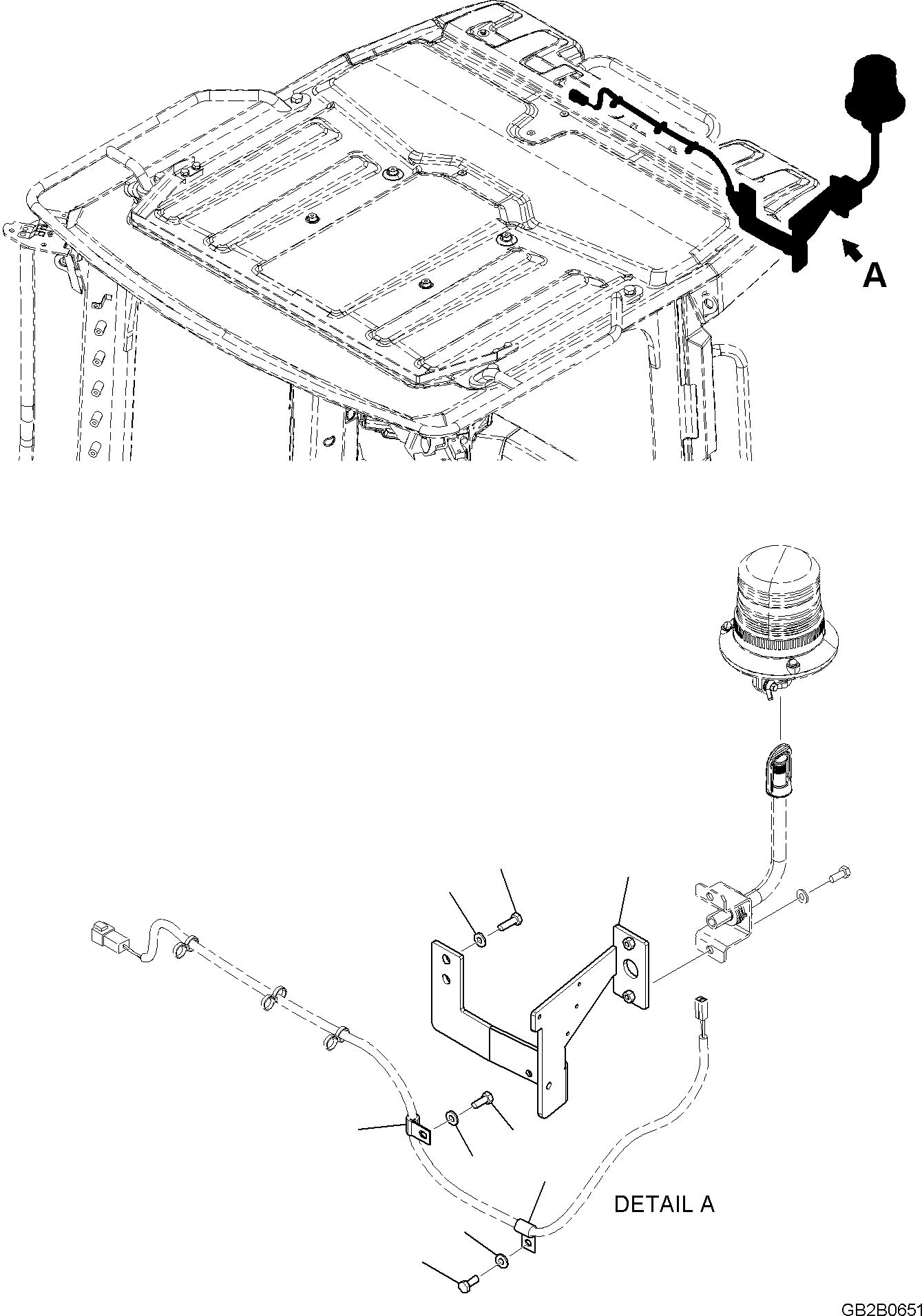 A

DETAIL A

GB2B0651