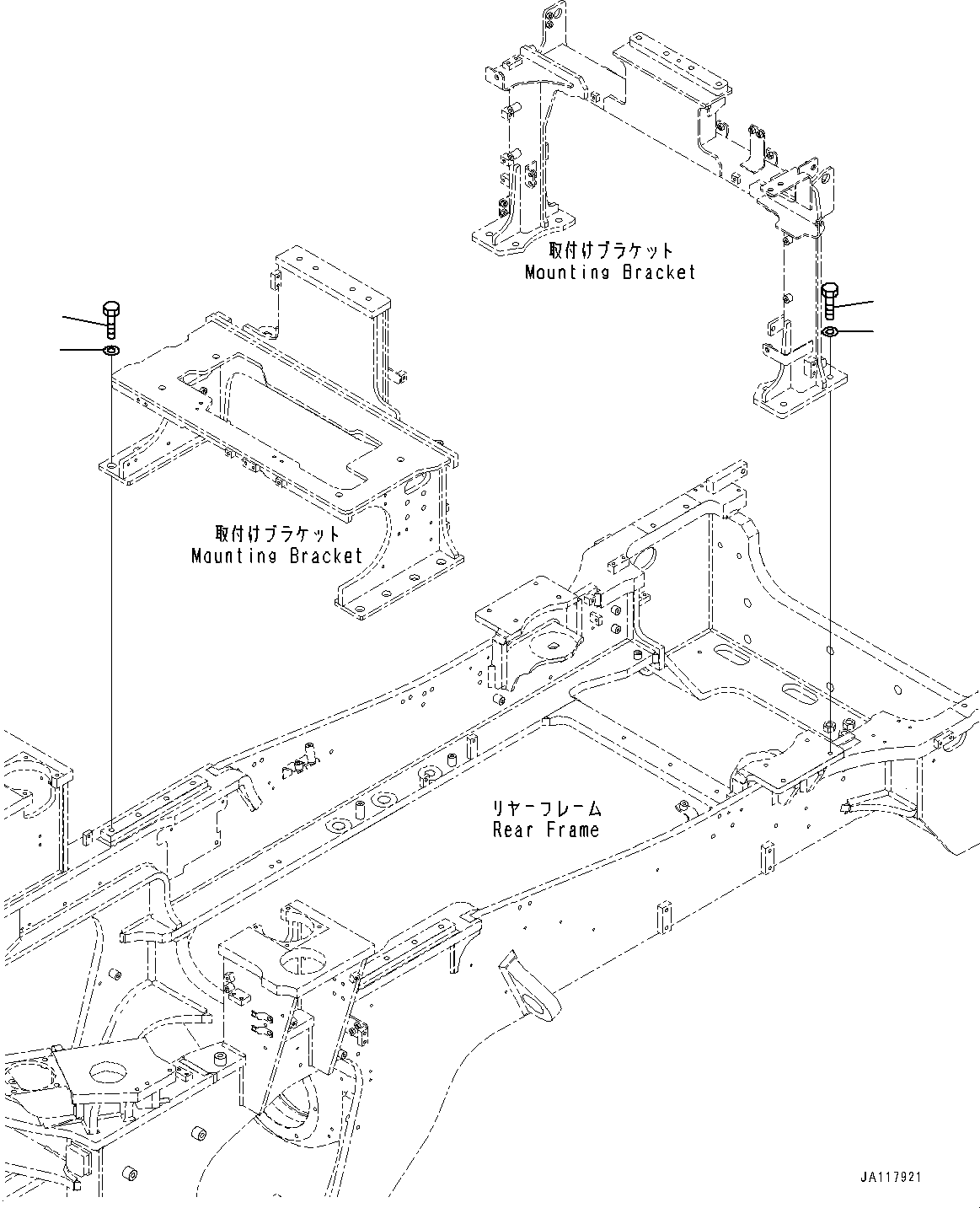 取付けブラケット
Mounting Bracket

取付けブラケット
Mounting Bracket

リヤーフレーム
Rear Frame

JA117921