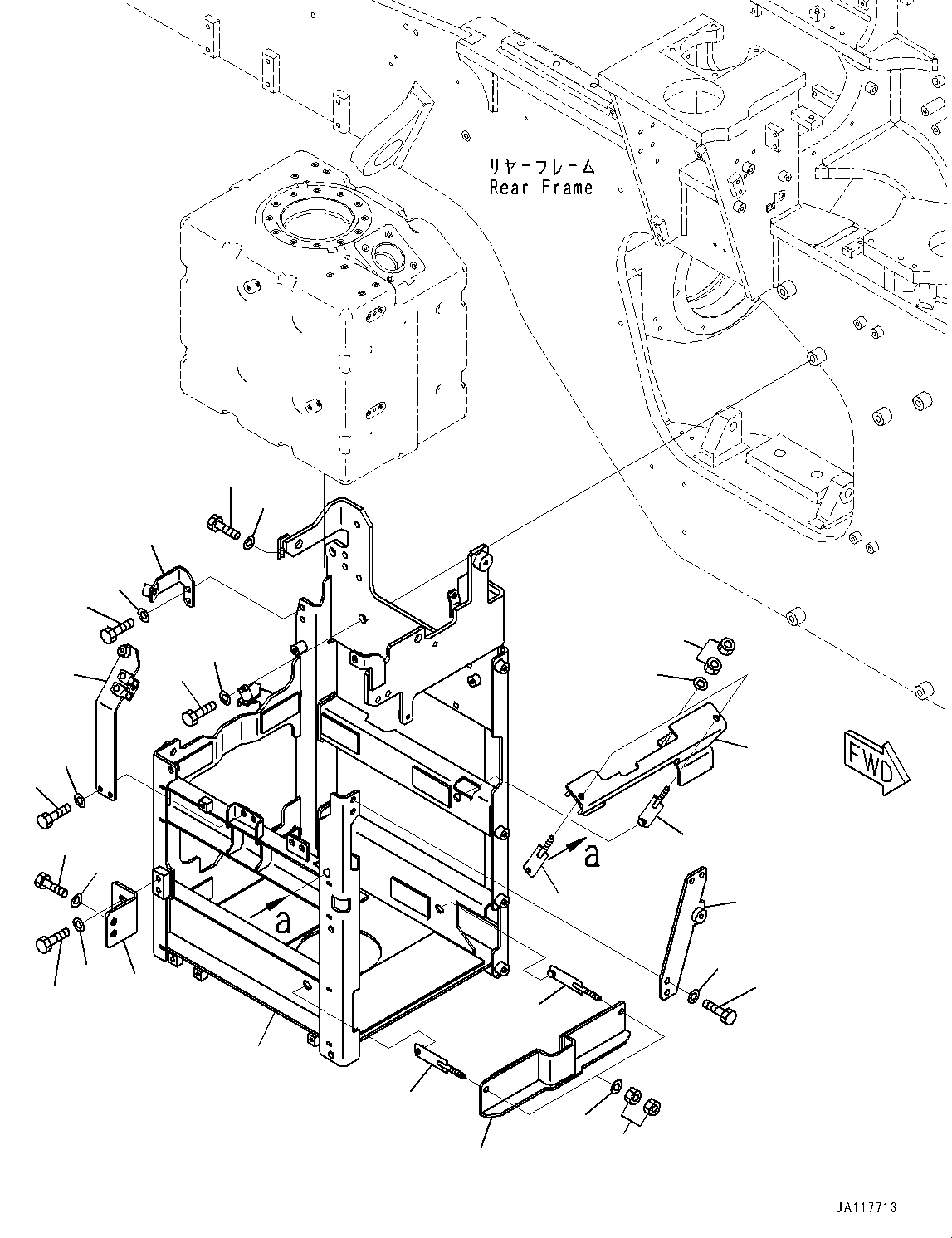 リヤーフレーム
Rear Frame

FWD

a

a

JA117713