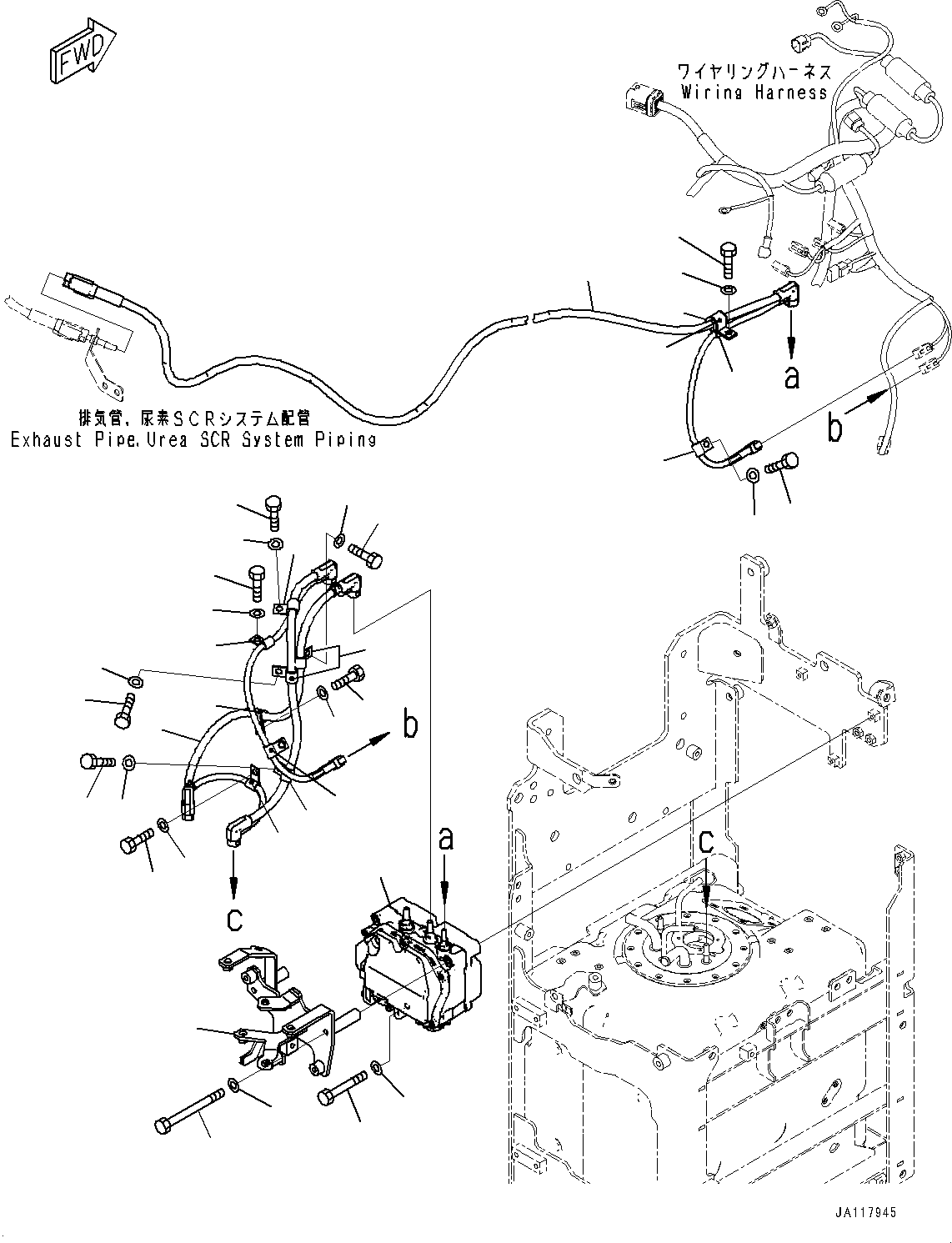 FWD

ワイヤリングハーネス
Wiring Harness

a

b

排気管, 尿素SCRシステム配管
Exhaust Pipe, Urea SCR System Piping

b

a

c

c

JA117945