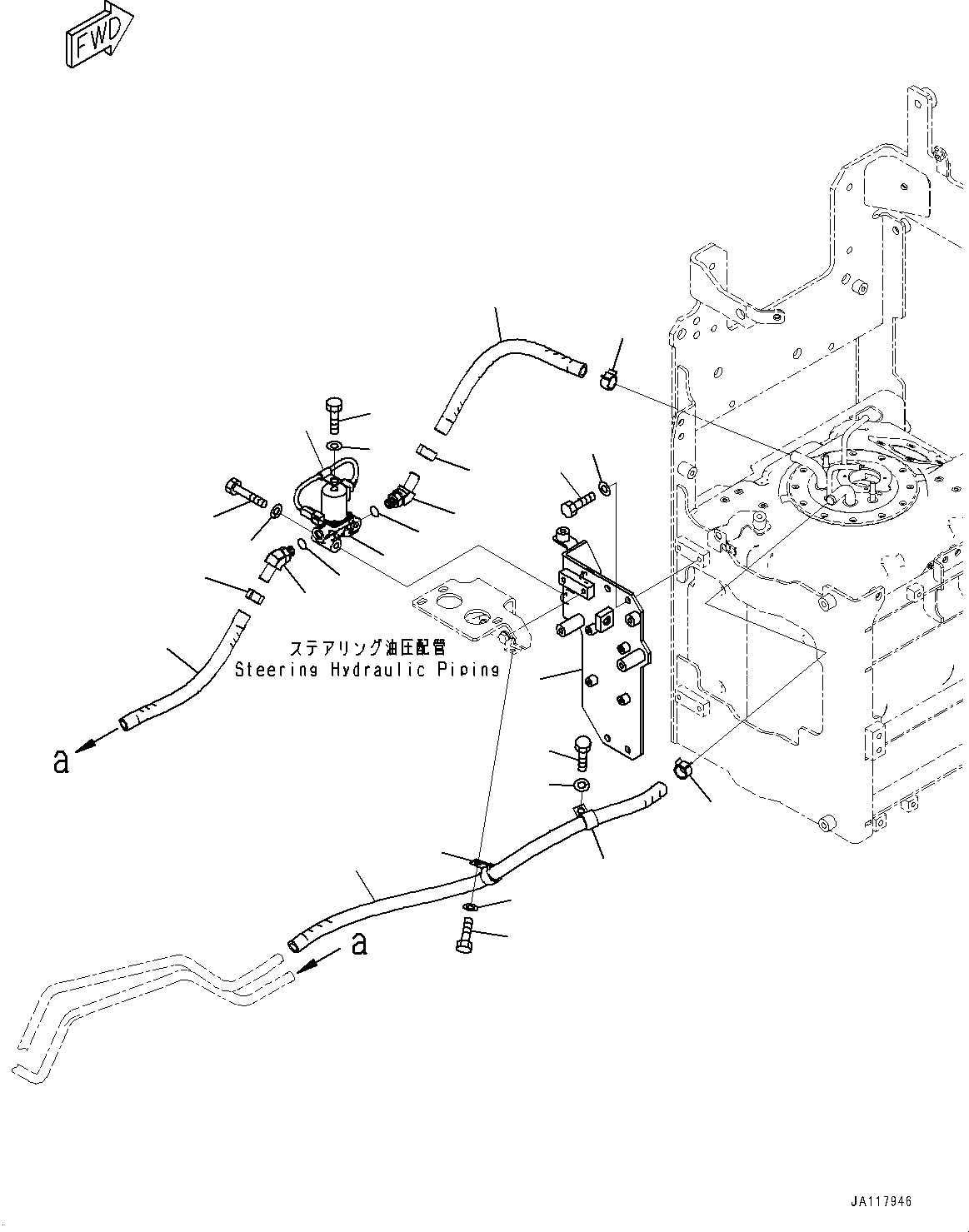 FWD

ステアリング油圧配管
Steering Hydraulic Piping

a

a

JA117946