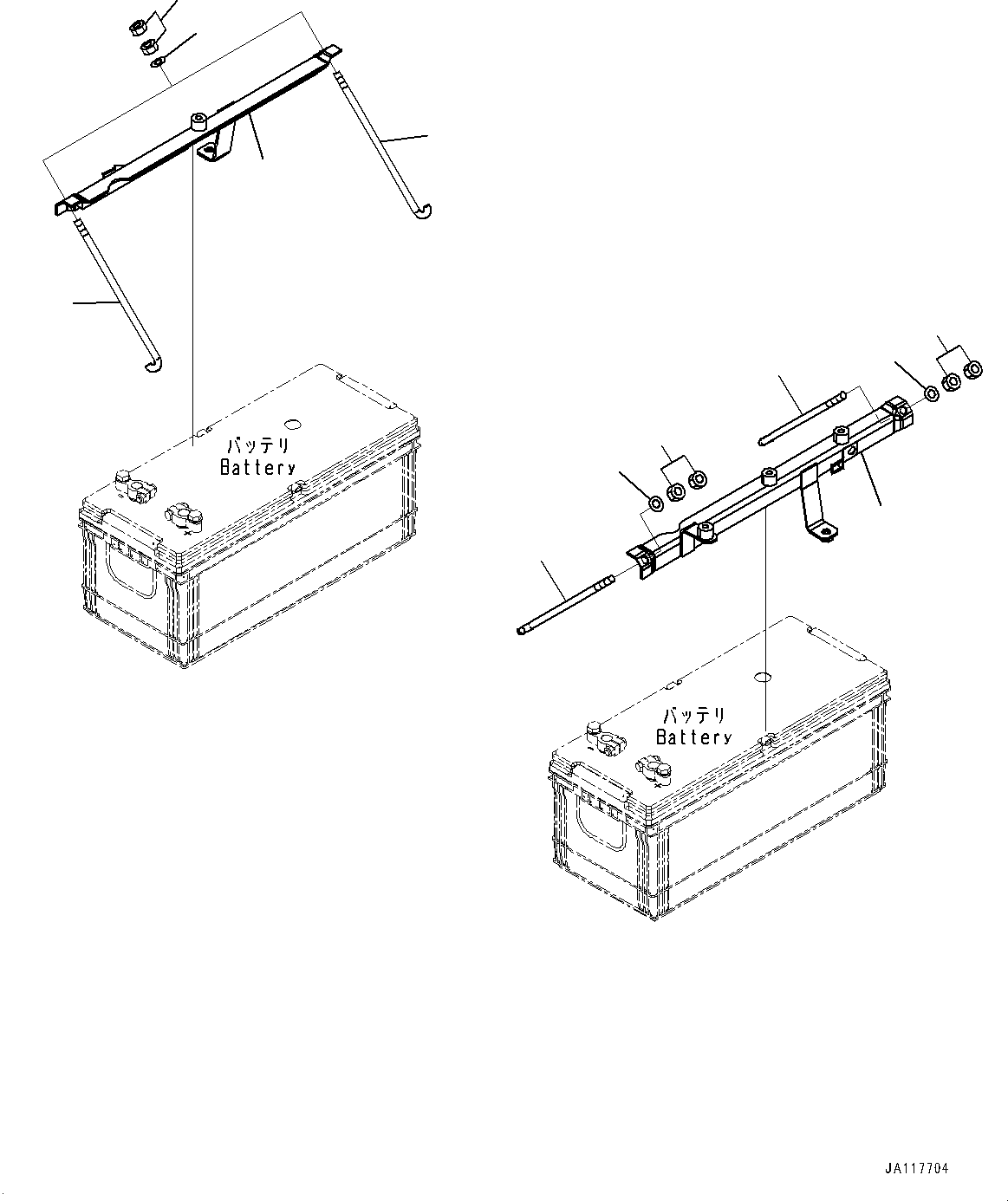 バッテリ
Battery

バッテリ
Battery

JA117704