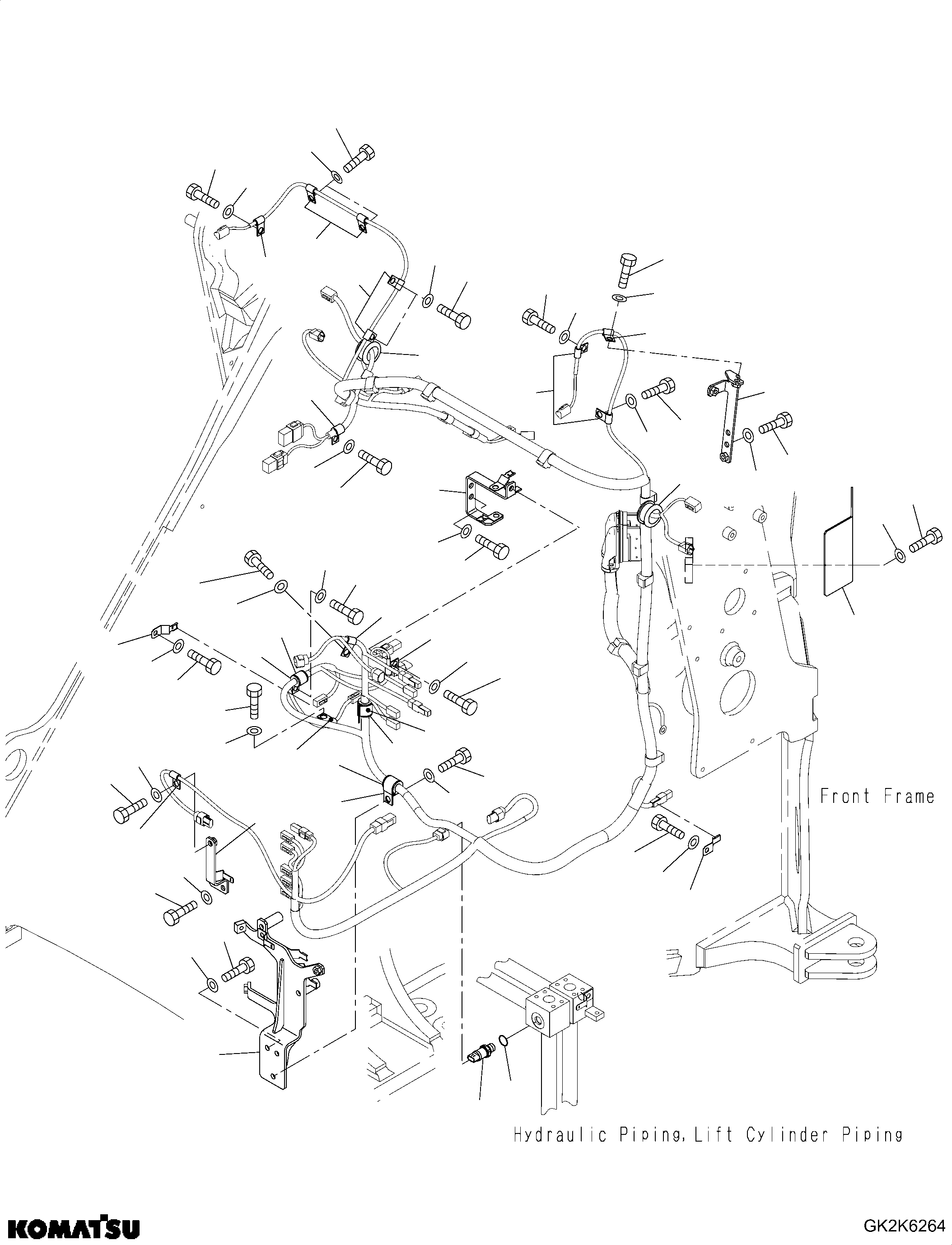 Front Frame

Hydraulic Piping, Lift Cylinder Piping

KOMATSU

GK2K6264