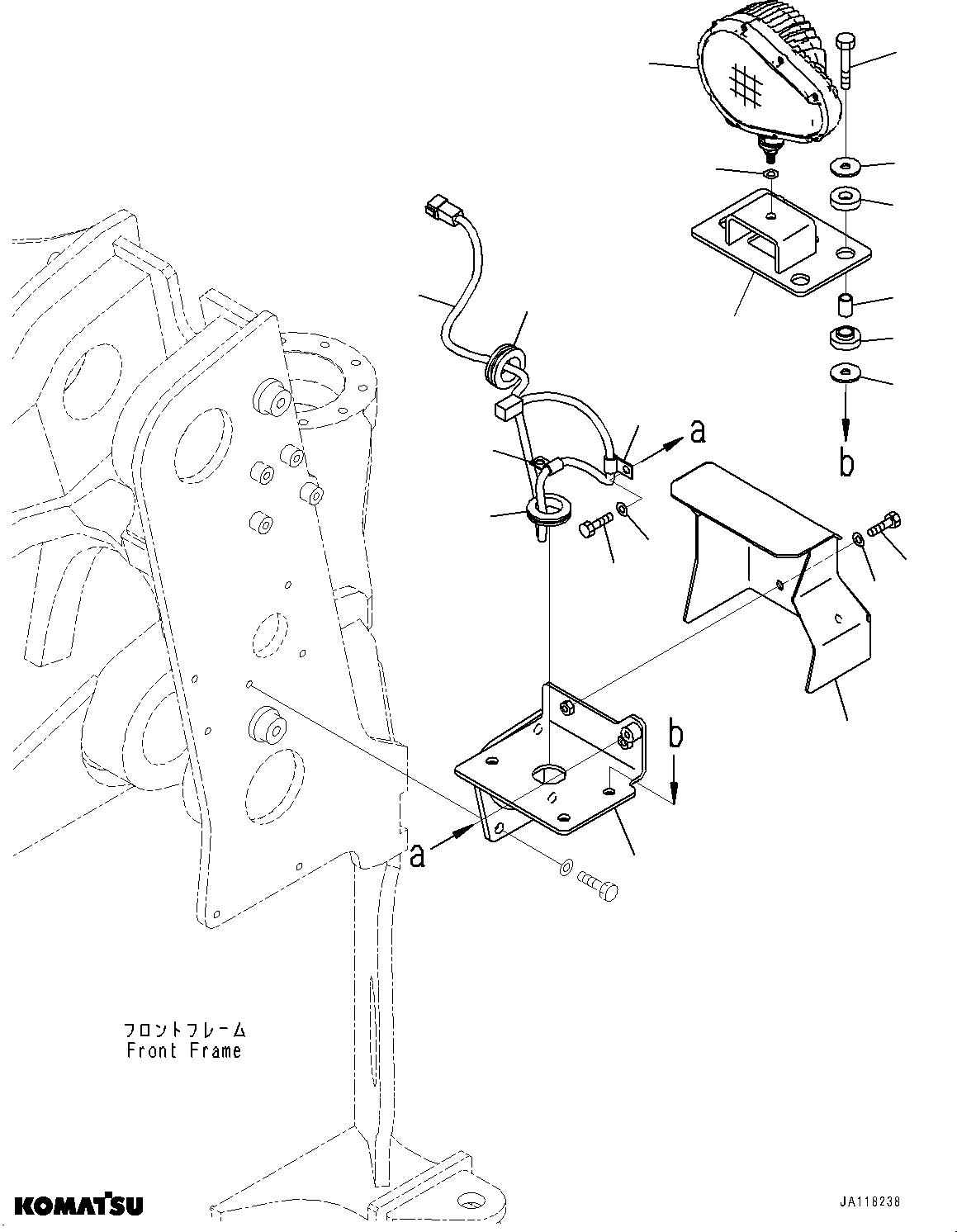 a

b

b

a

フロントフレーム
Front Frame

KOMATSU

JA118238