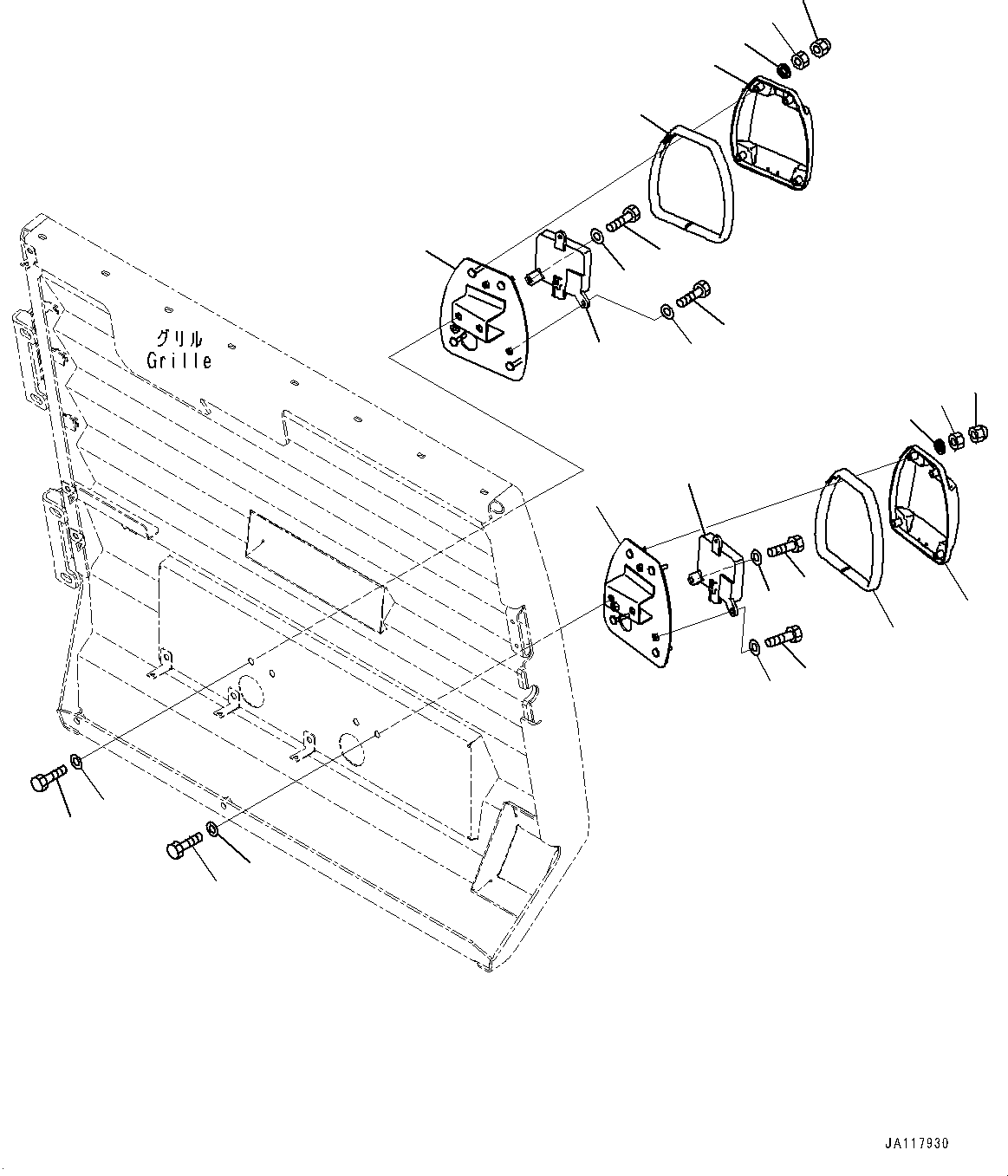 グリル
Grille

JA117930