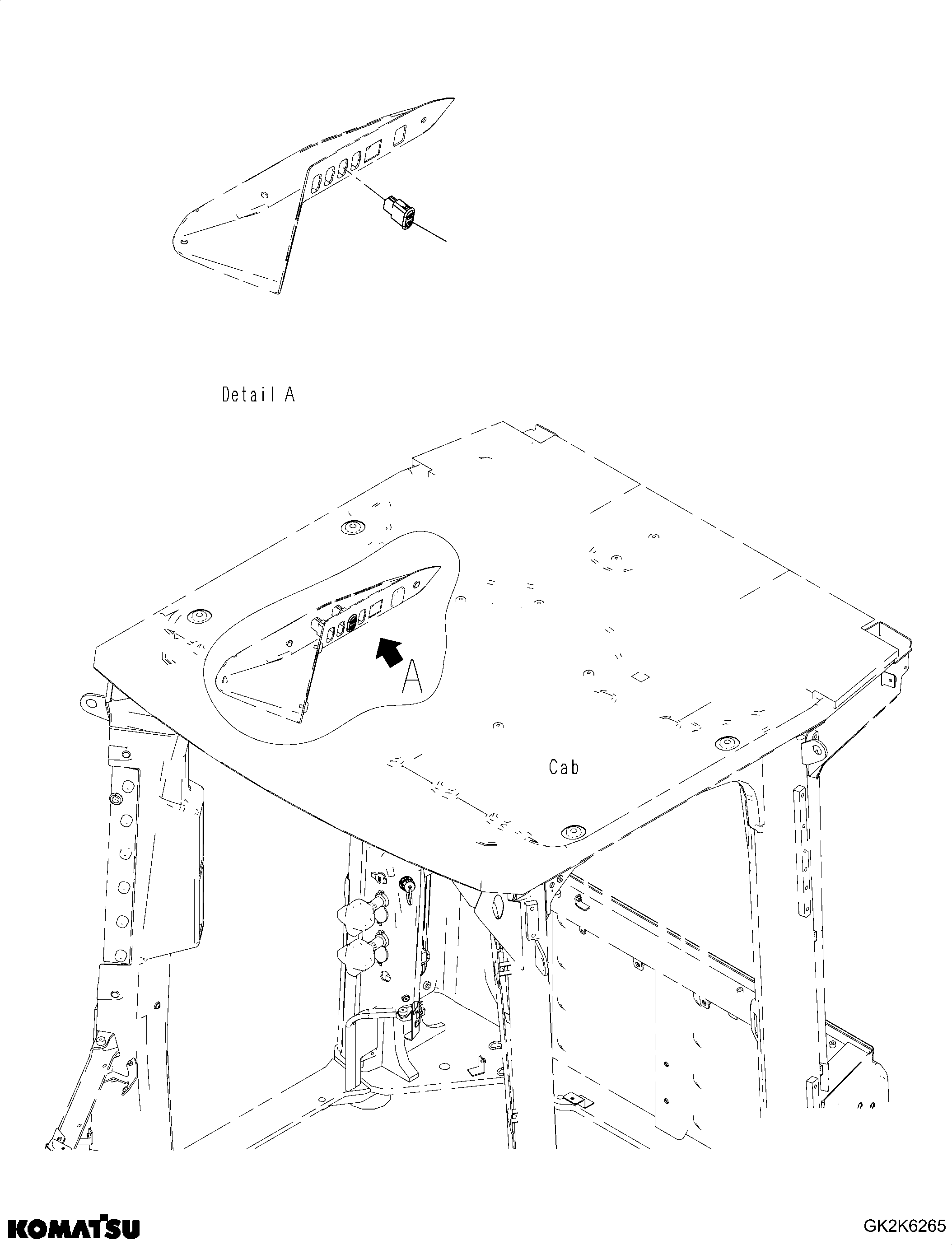 Detail A

A

Cab

KOMATSU

GK2K6265