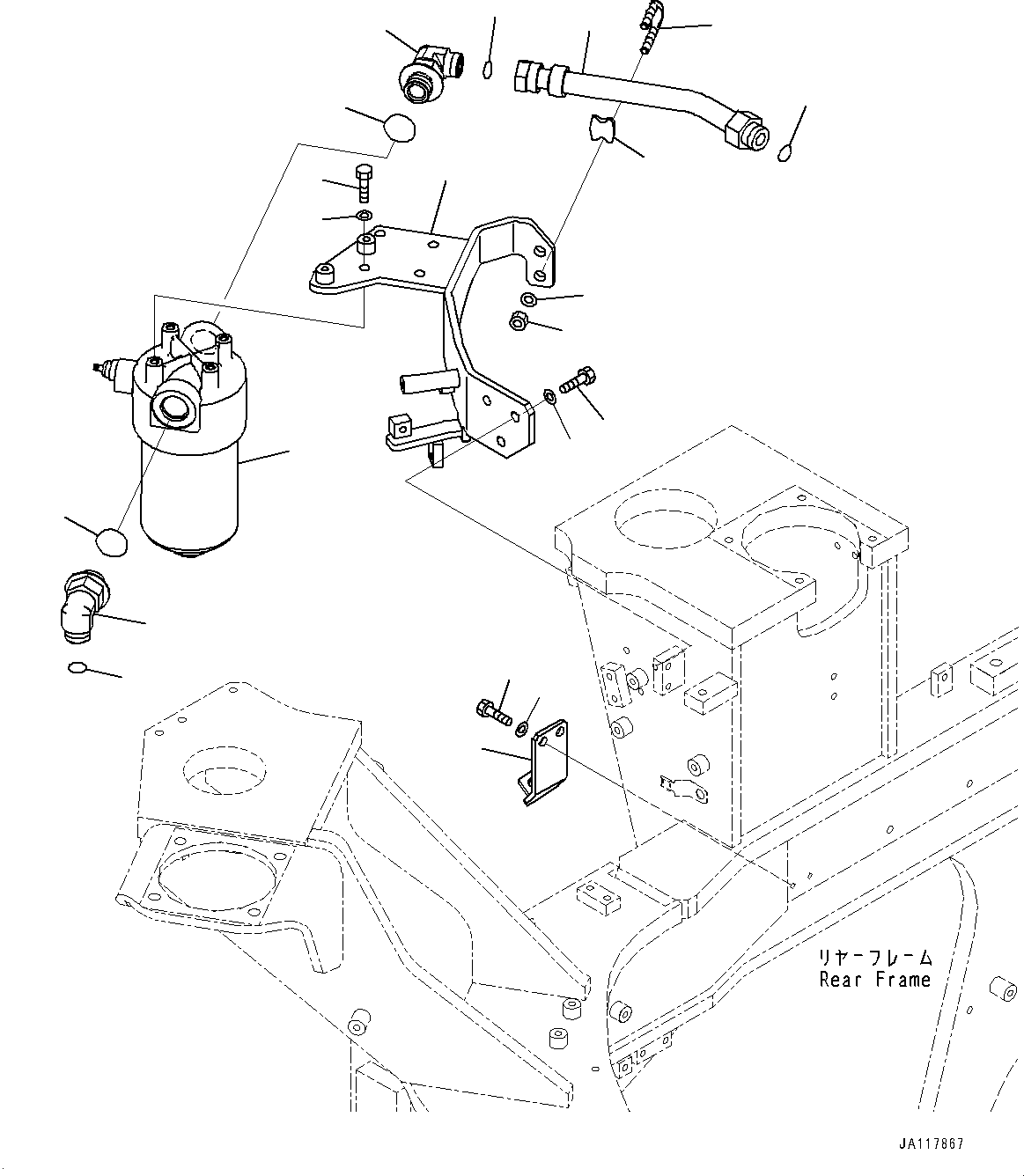 リヤーフレーム
Rear Frame

JA117867