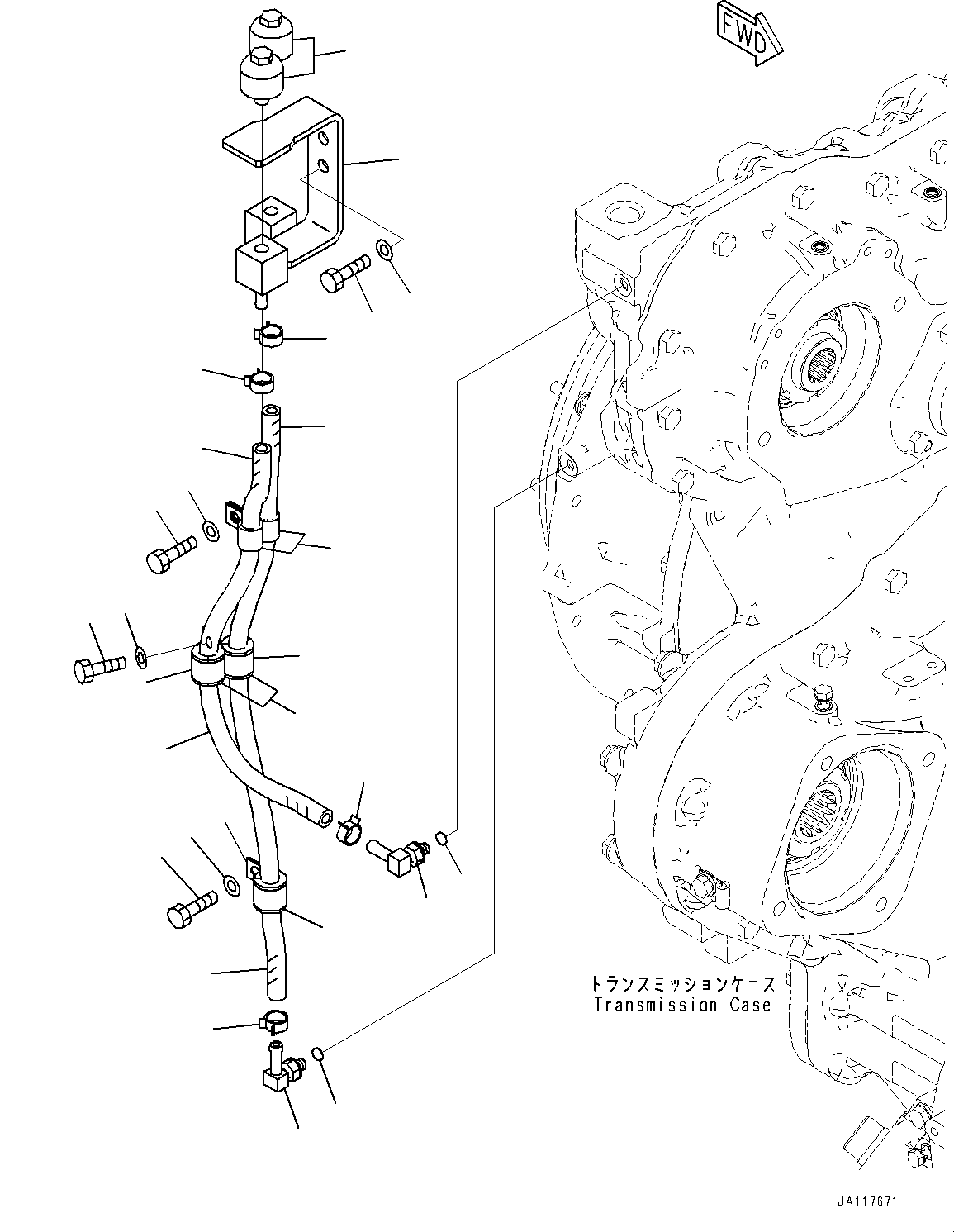 FWD

トランスミッションケース
Transmission Case

JA117671