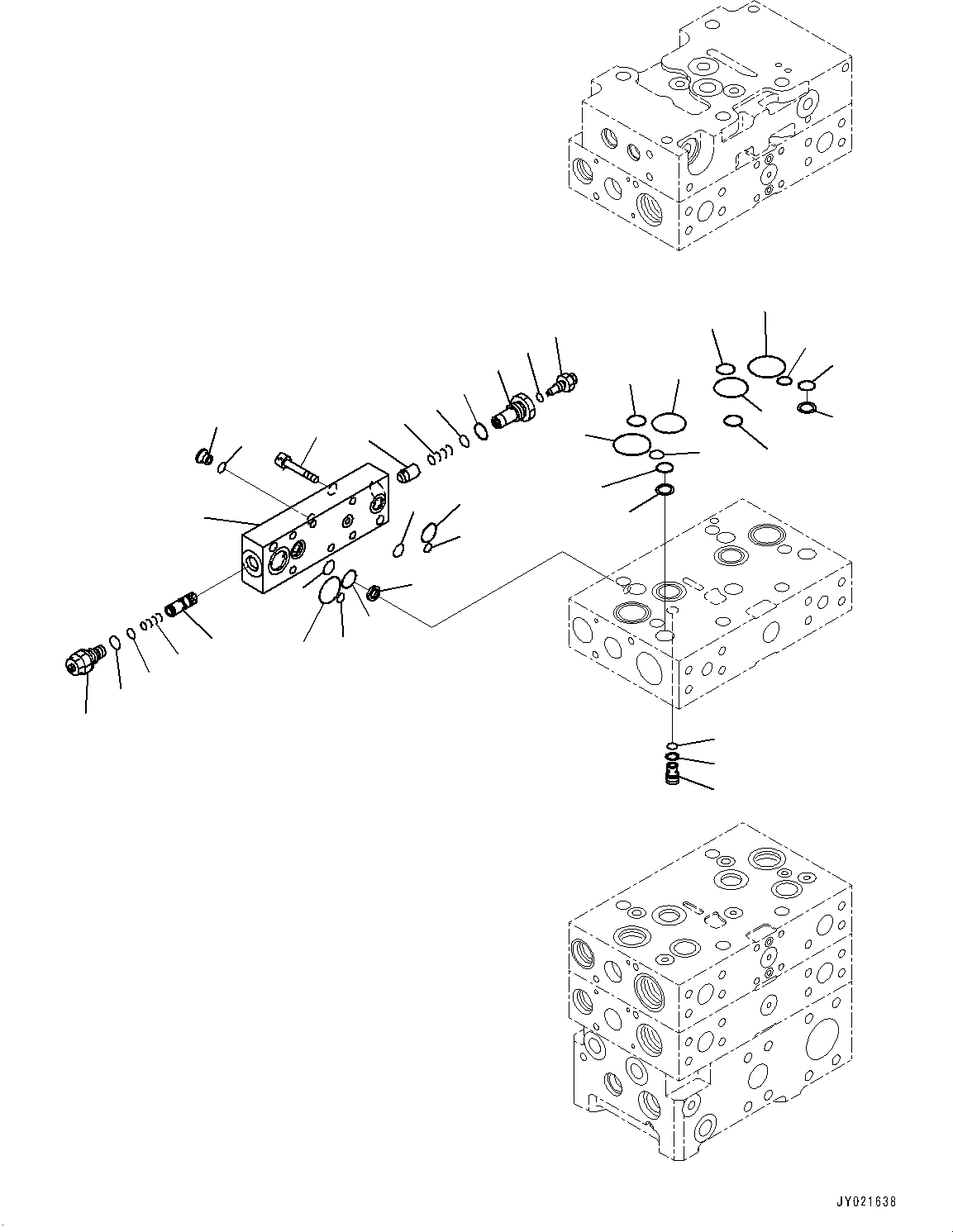 JY021638