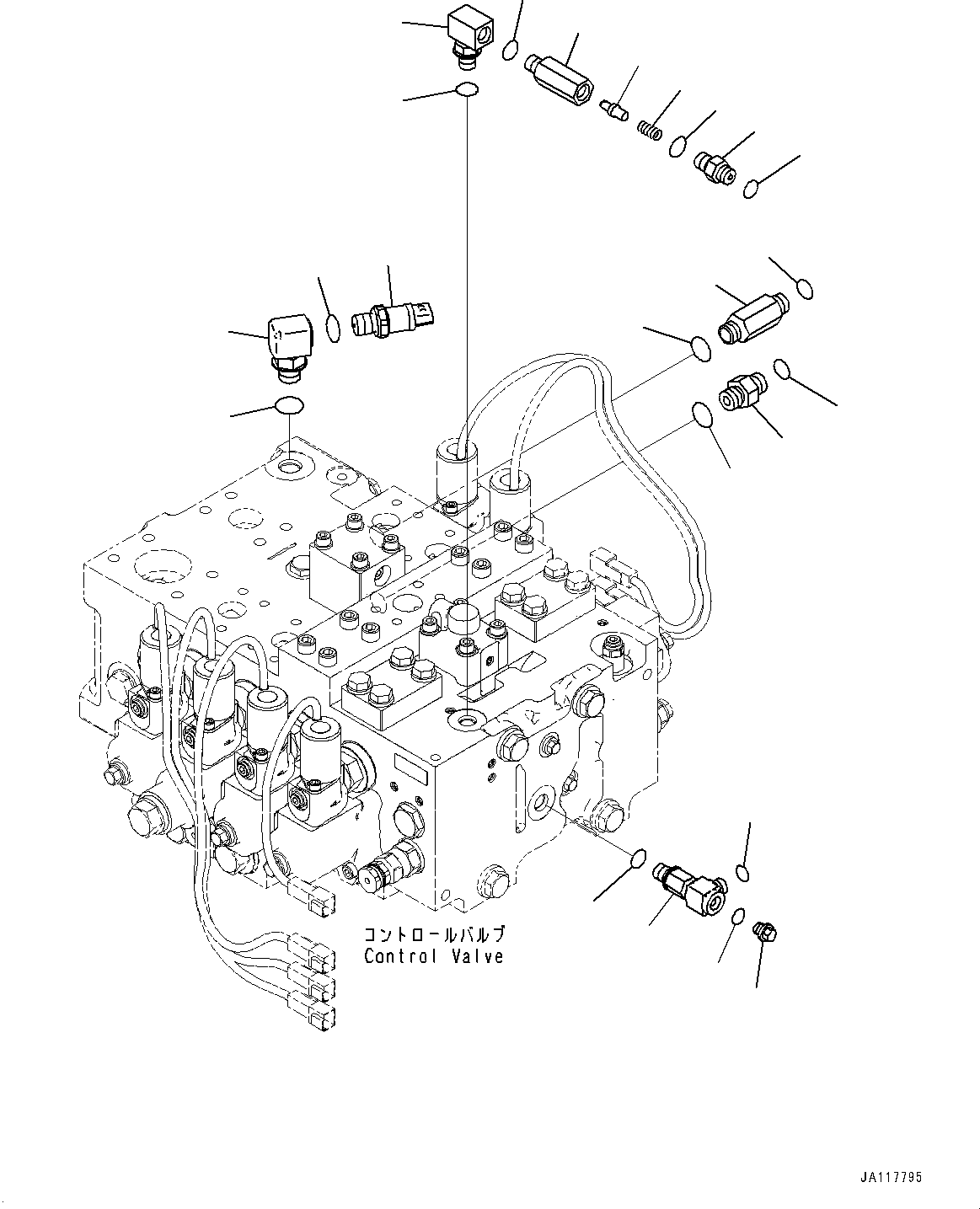 コントロールバルブ
Control Valve

JA117795