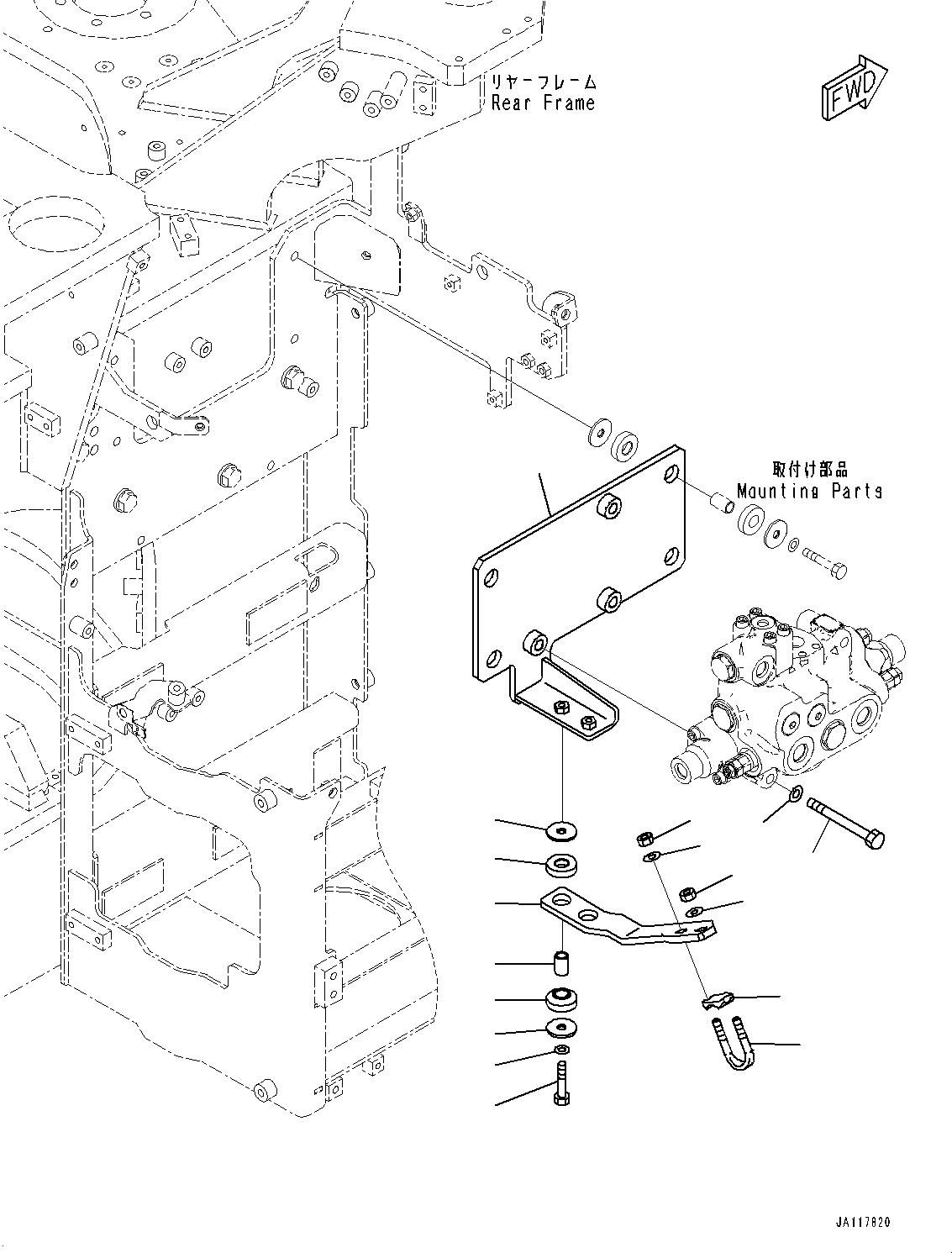 リヤーフレーム
Rear Frame

FWD

取付け部品
Mounting Parts

JA117820