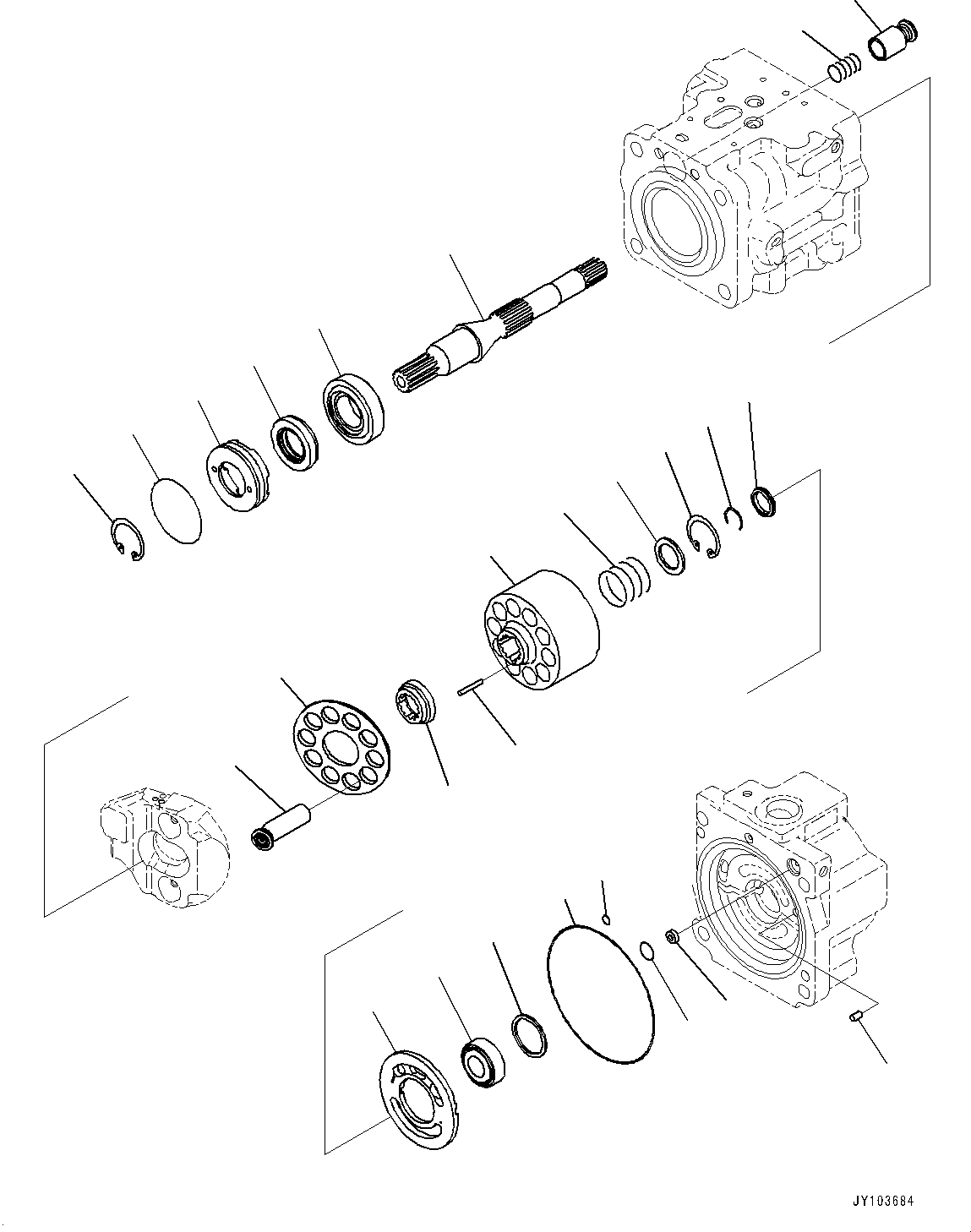 JY103684