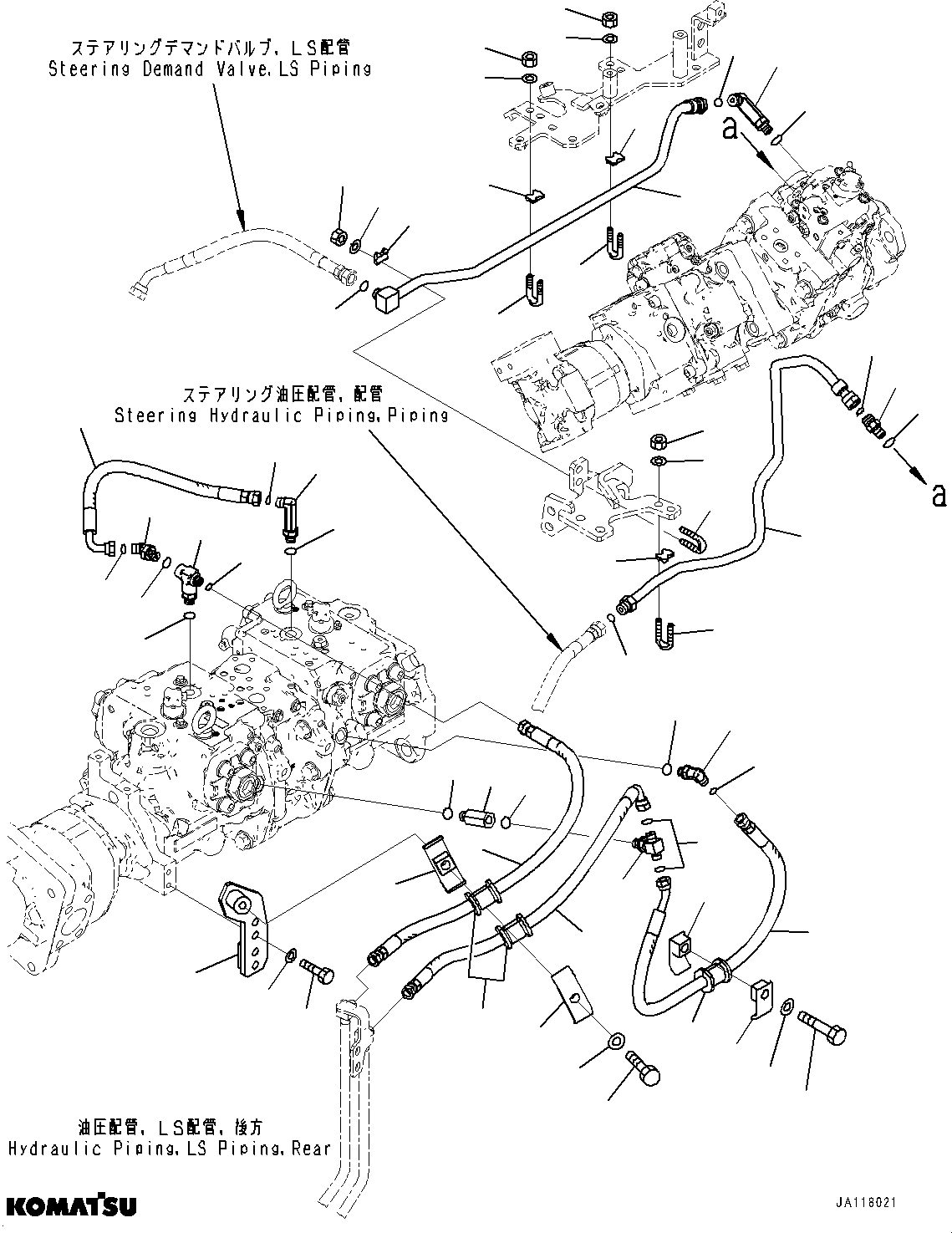 ステアリングデマンドバルブ, LS配管
Steering Demand Valve, LS Piping

a

ステアリング油圧配管, 配管
Steering Hydraulic Piping, Piping

a

油圧配管, LS配管, 後方
Hydraulic Piping, LS Piping, Rear

KOMATSU

JA118021