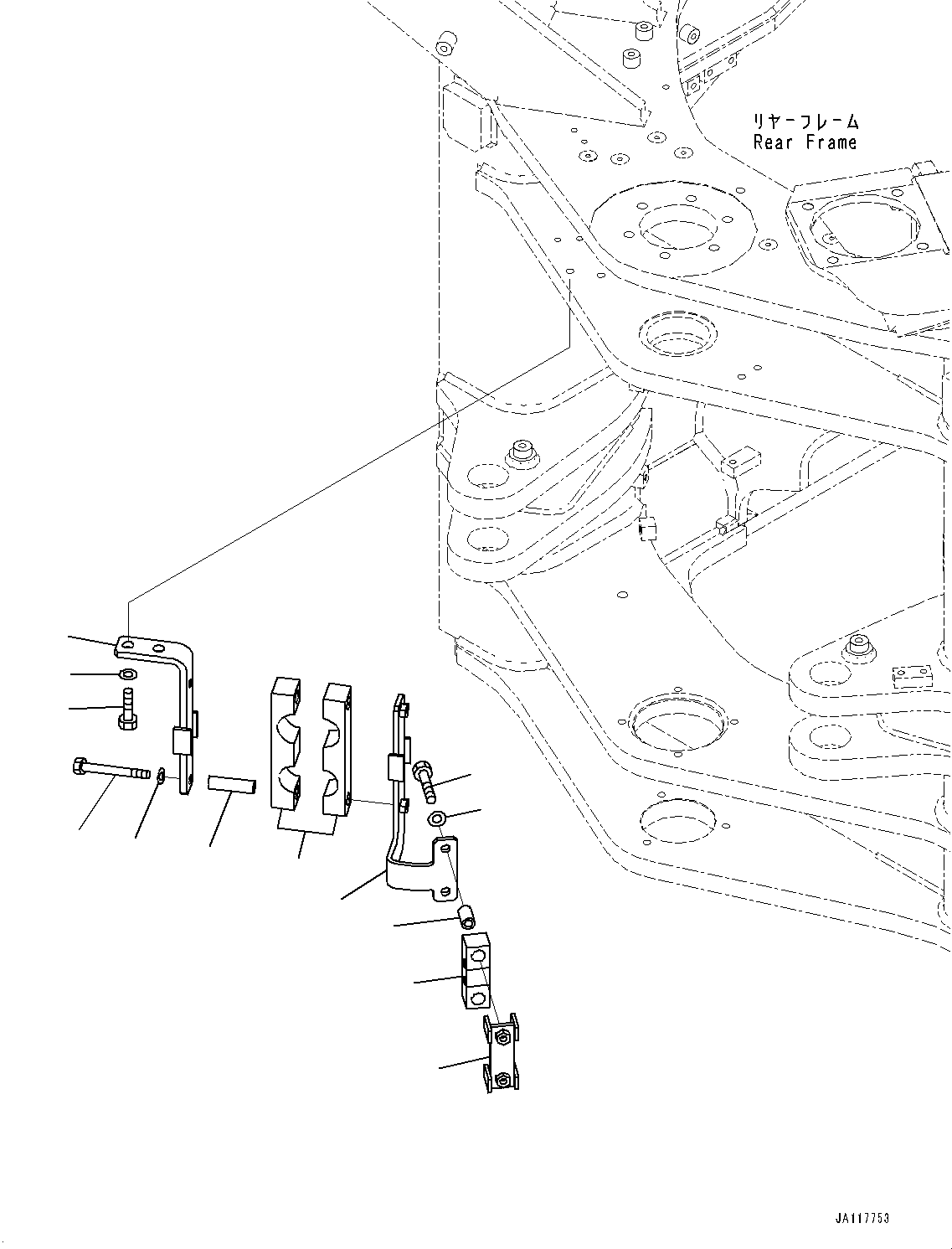 リヤーフレーム
Rear Frame

JA117753