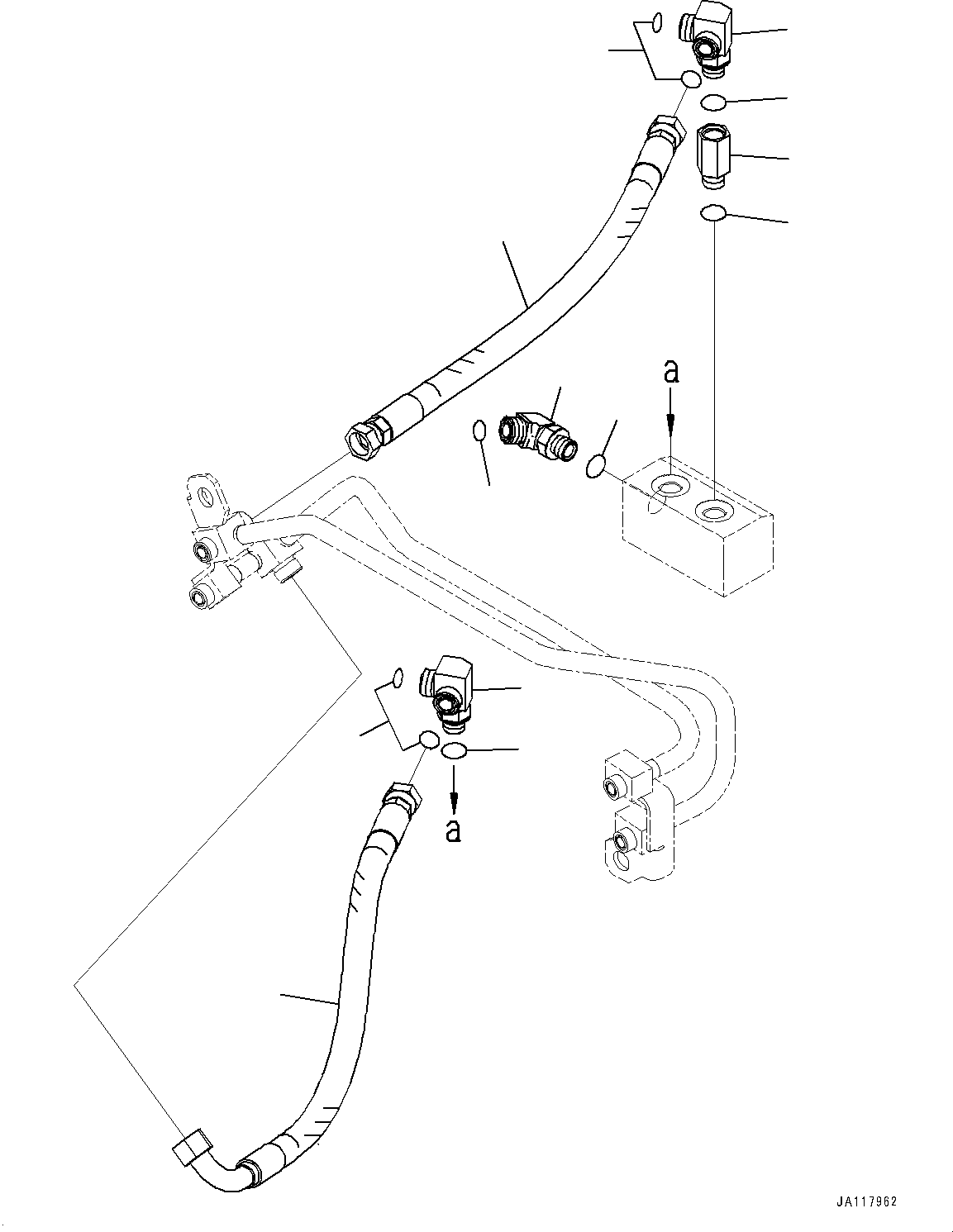 a

a

JA117962