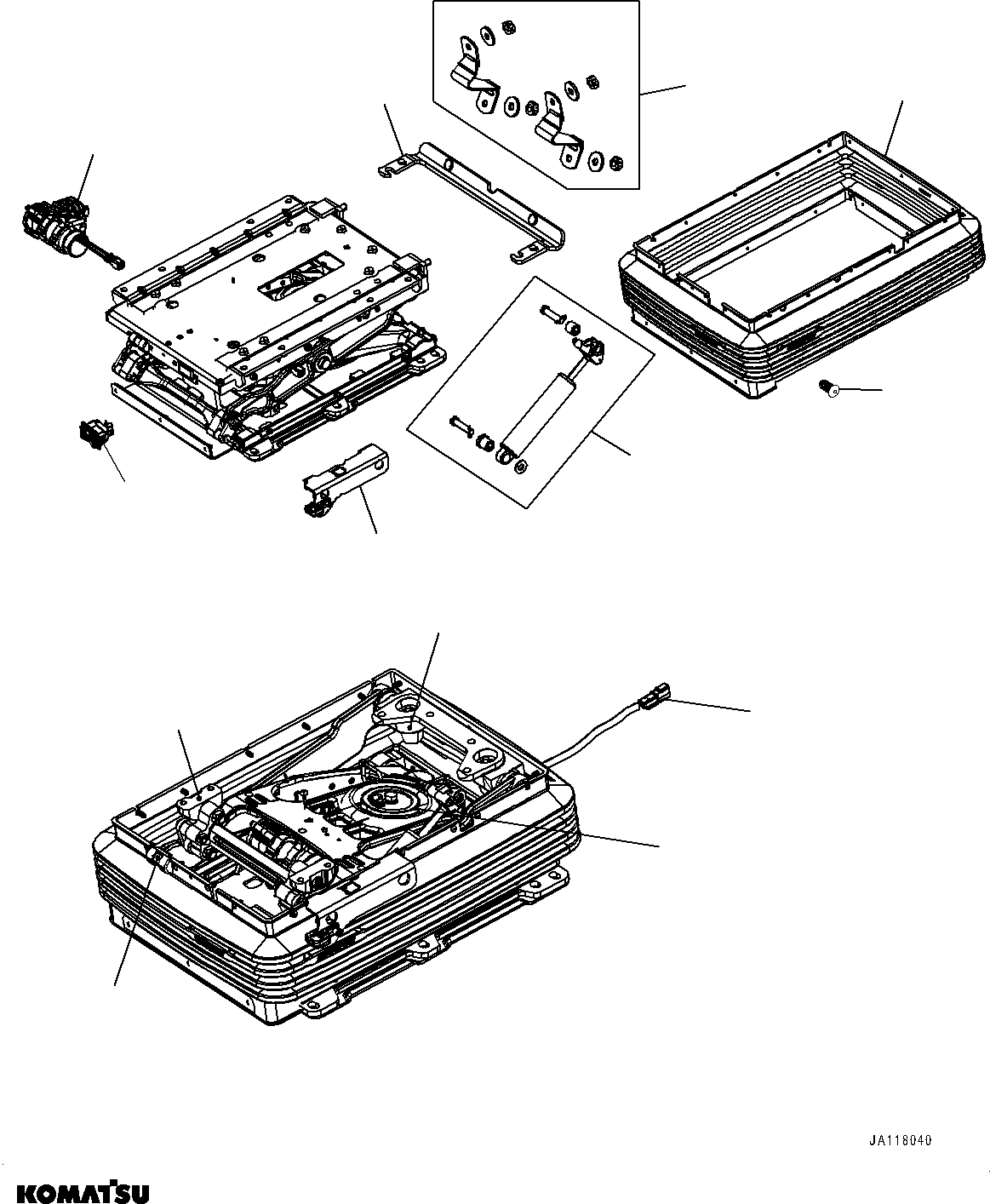 JA118040

KOMATSU