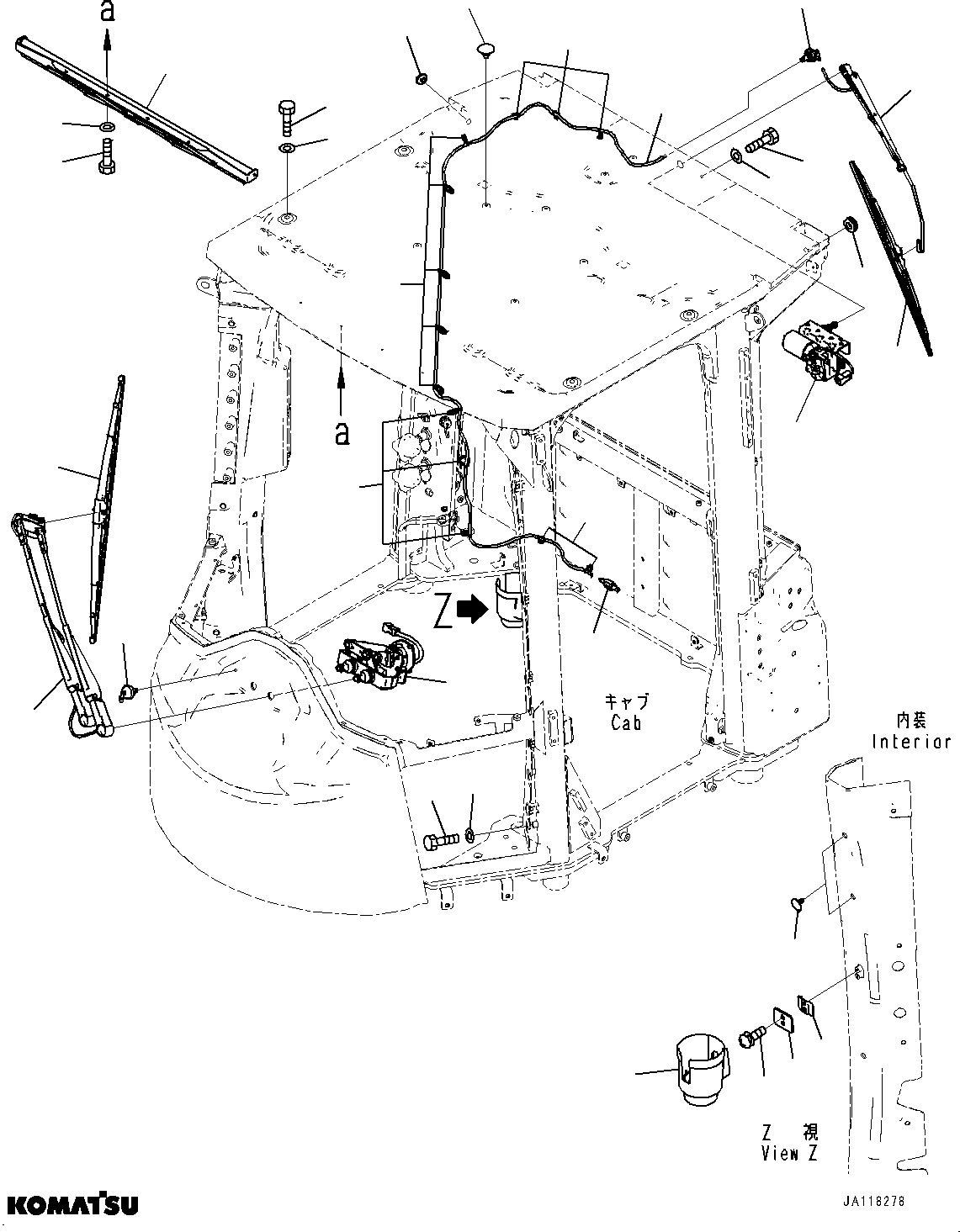 a

a

Z

キャブ
Cab

内装
Interior

Z 視
View Z

KOMATSU

JA118278