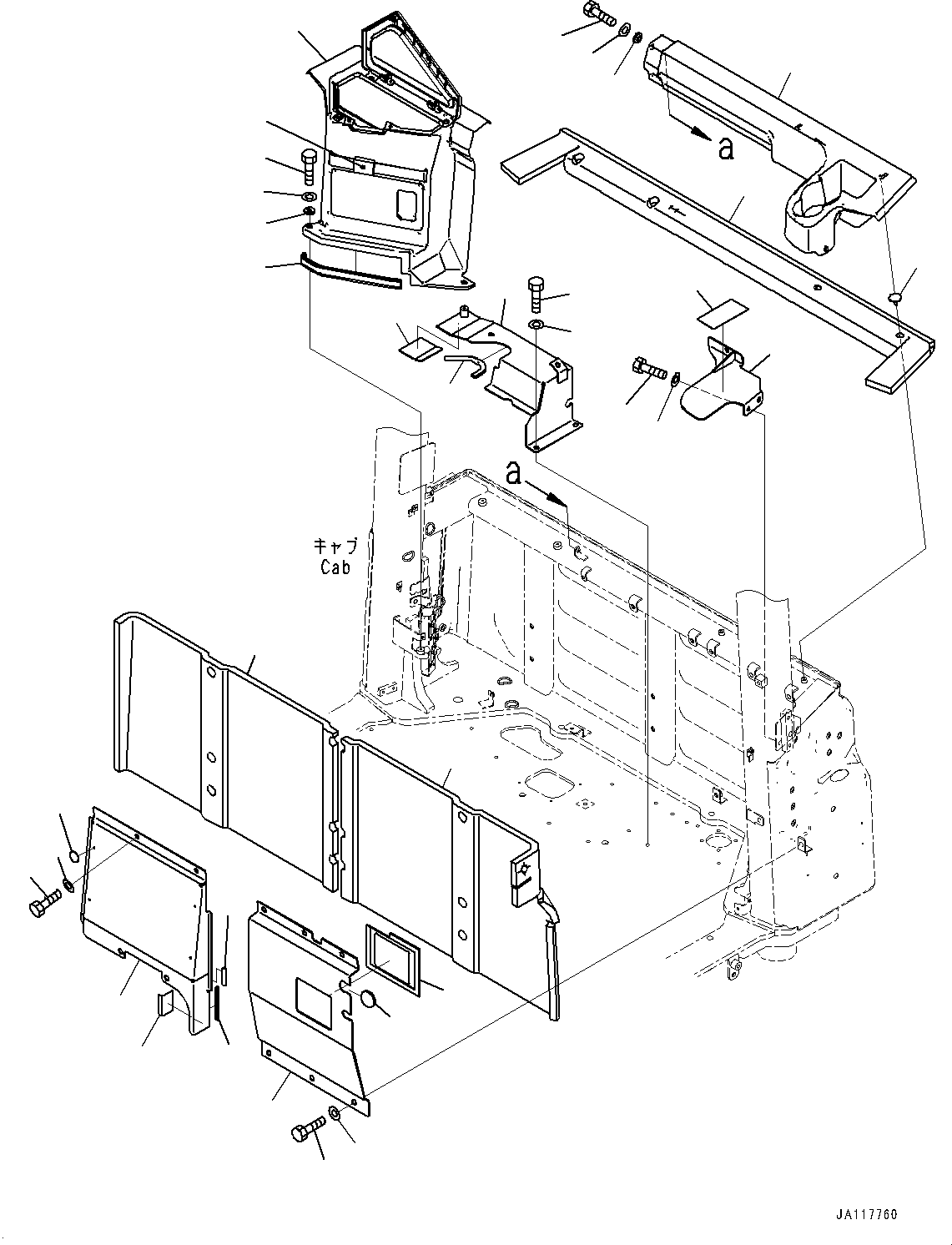 a

a

キャブ
Cab

JA117760