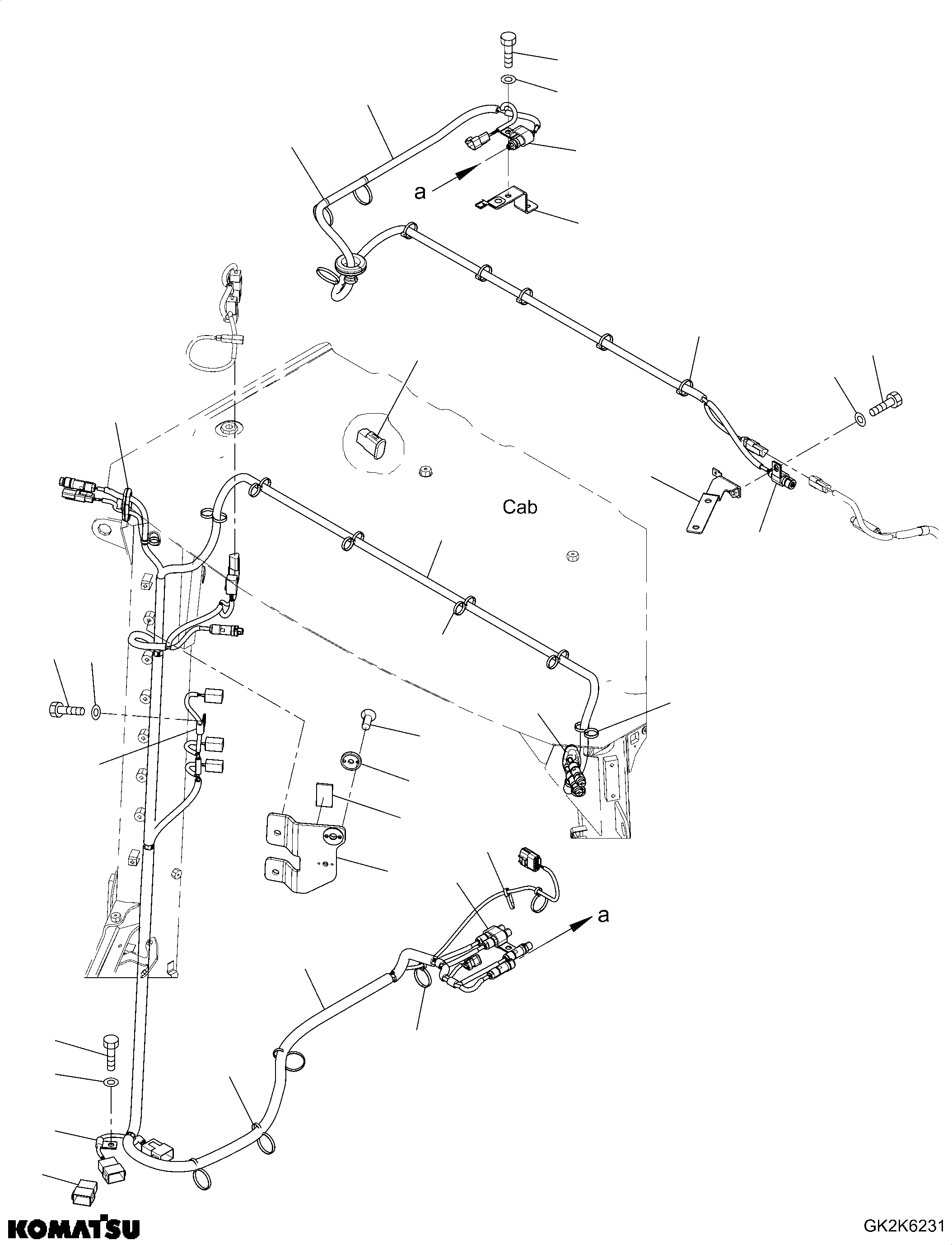 a

Cab

a

KOMATSU

GK2K6231