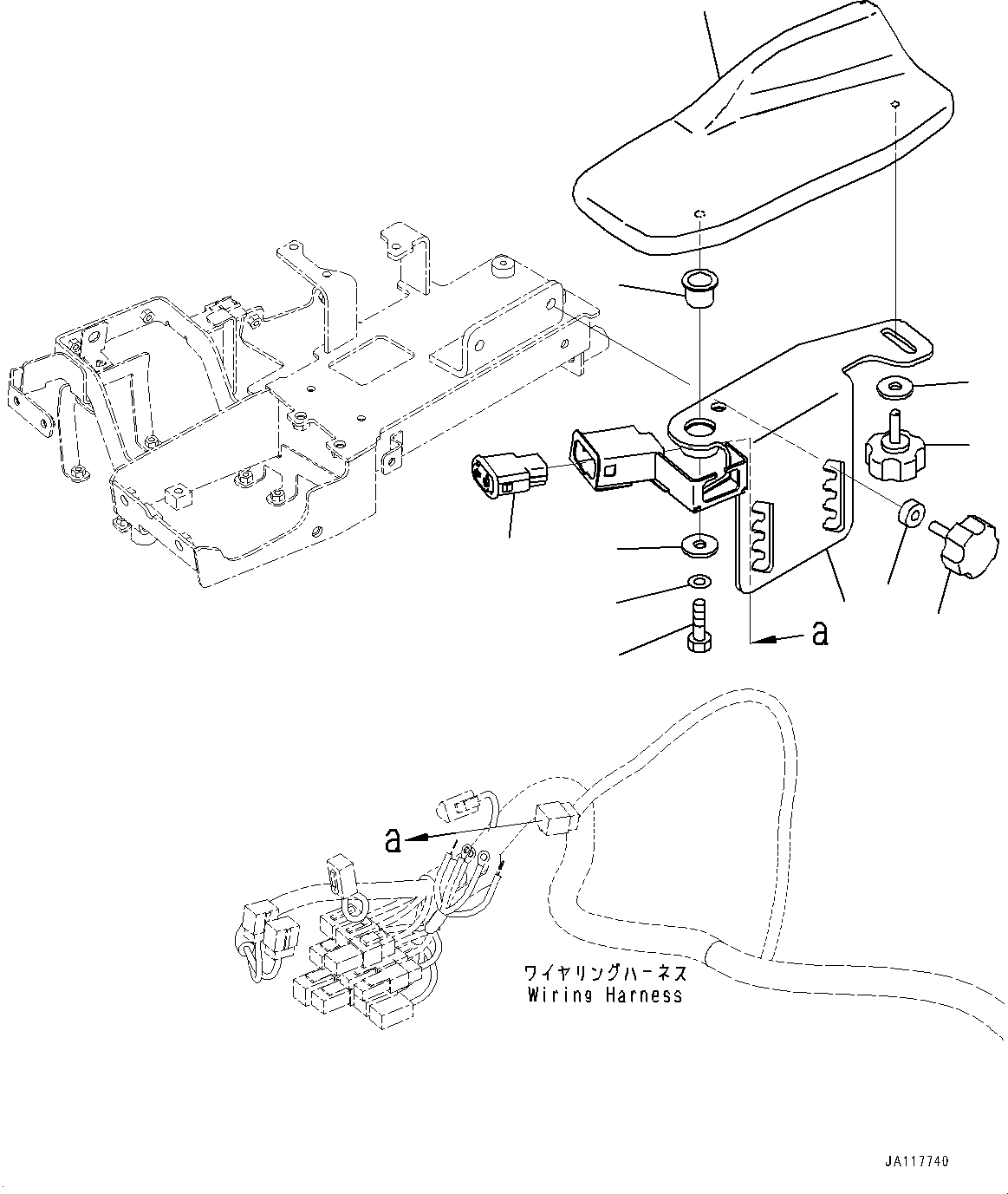 a

a

ワイヤリングハーネス
Wiring Harness

JA117740