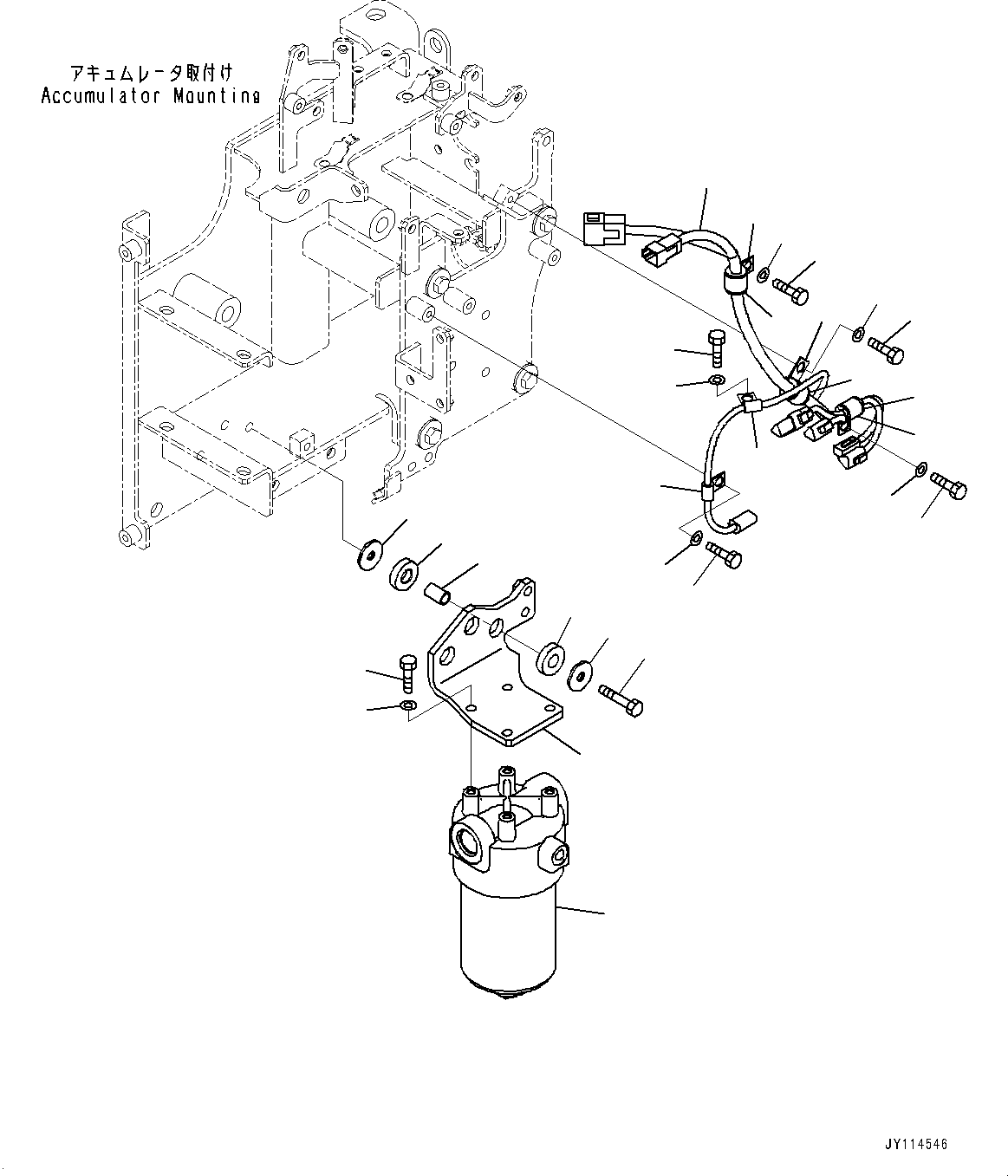 アキュムレータ取付け
Accumulator Mounting

JY114546