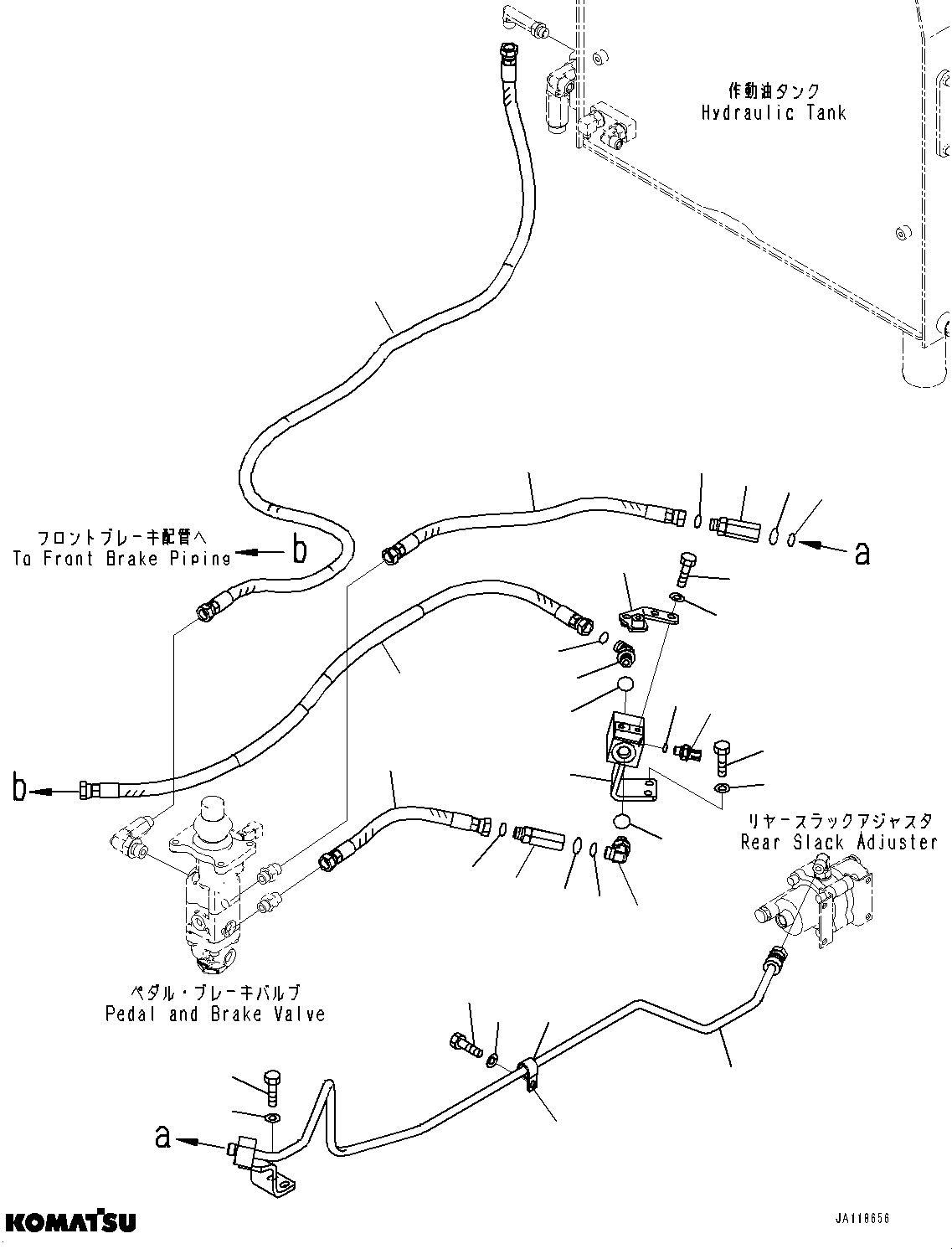 作動油タンク
Hydraulic Tank

フロントブレーキ配管へ
To Front Brake Piping

b

a

b

リヤースラックアジャスタ
Rear Slack Adjuster

ペダル・ブレーキバルブ
Pedal and Brake Valve

a

KOMATSU

JA118656