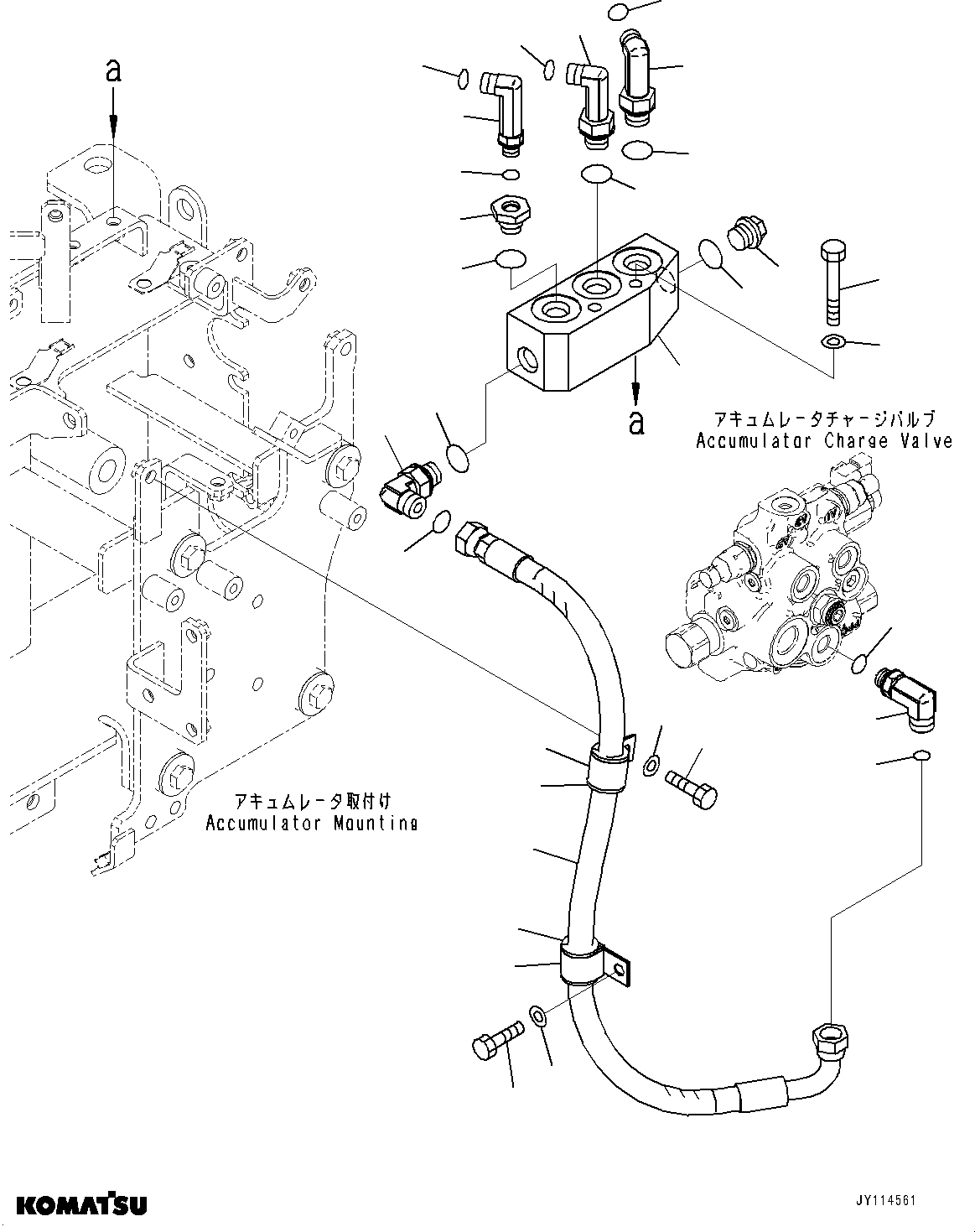 a

a

アキュムレータチャージバルブ
Accumulator Charge Valve

アキュムレータ取付け
Accumulator Mounting

KOMATSU

JY114561