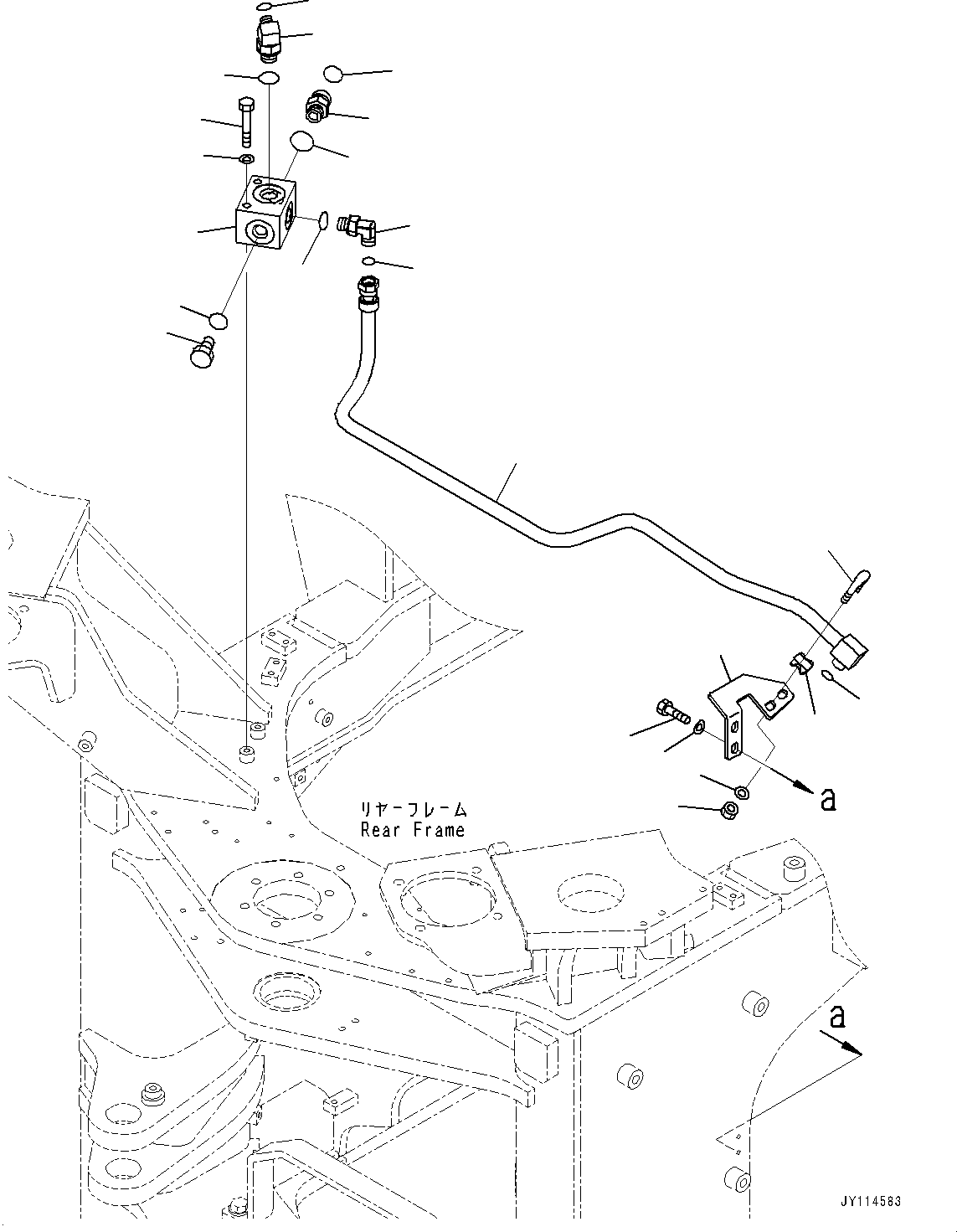 a

リヤーフレーム
Rear Frame

a

JY114583