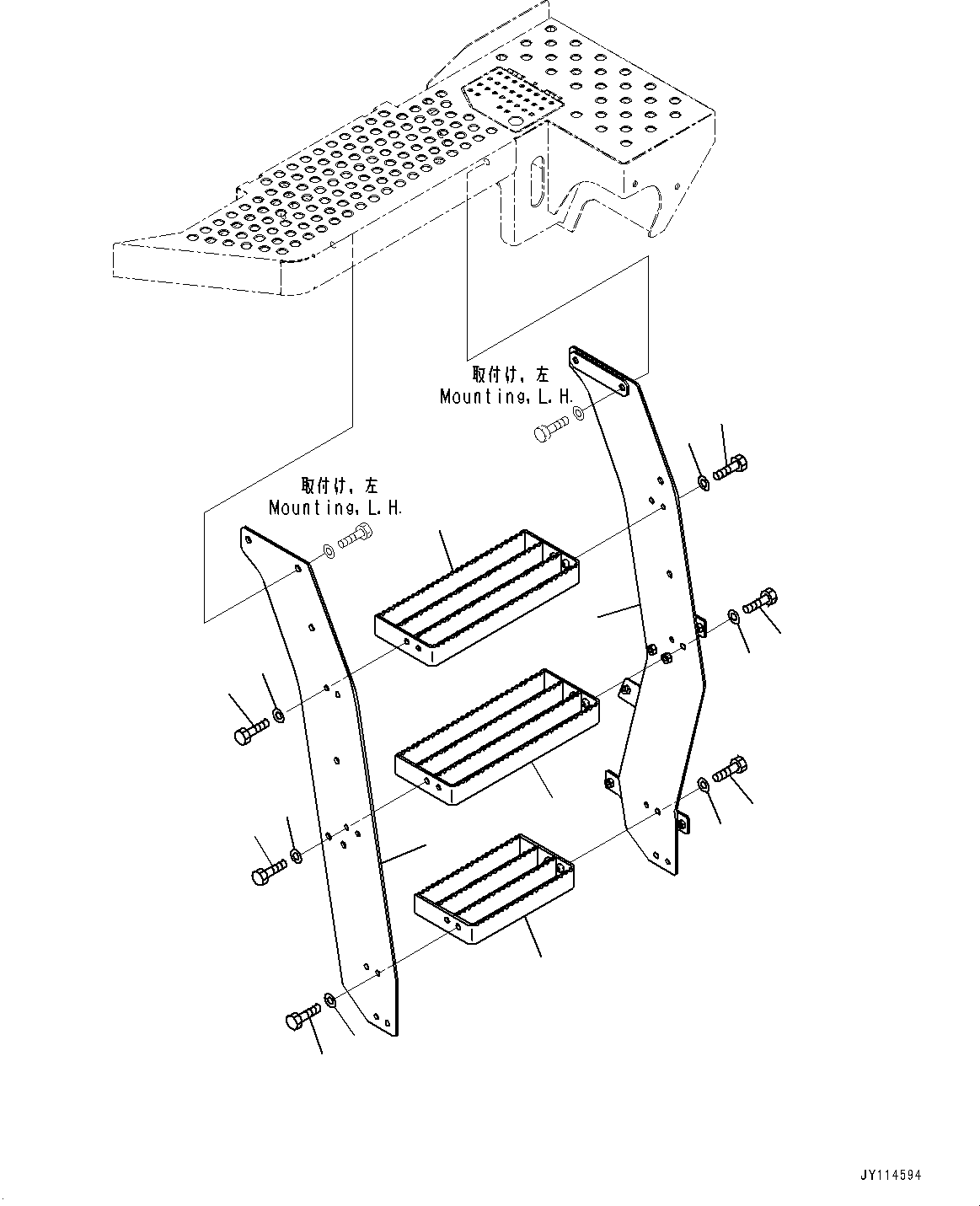 取付け, 左
Mounting, L.H.

取付け, 左
Mounting, L.H.

JY114594