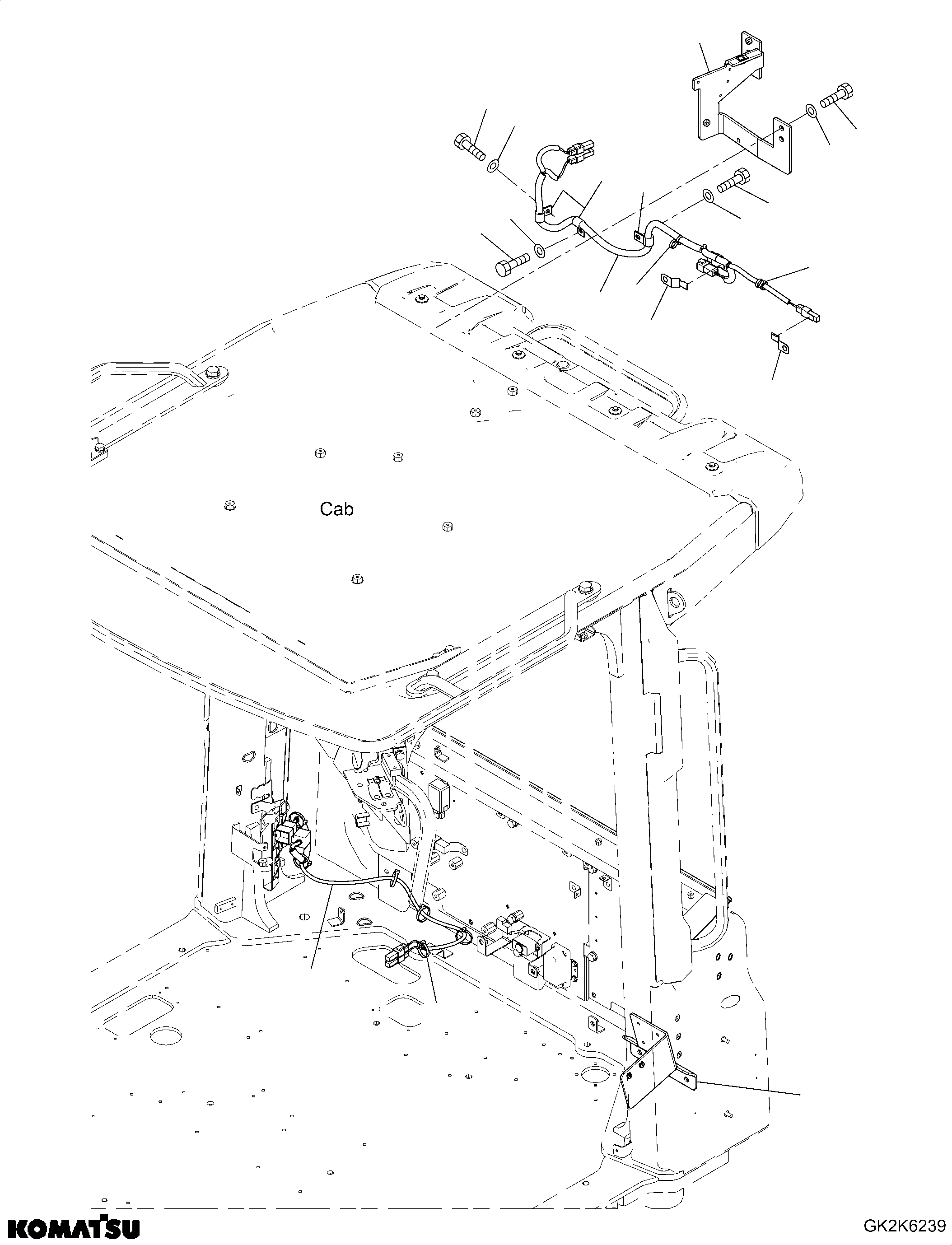 Cab

KOMATSU

GK2K6239