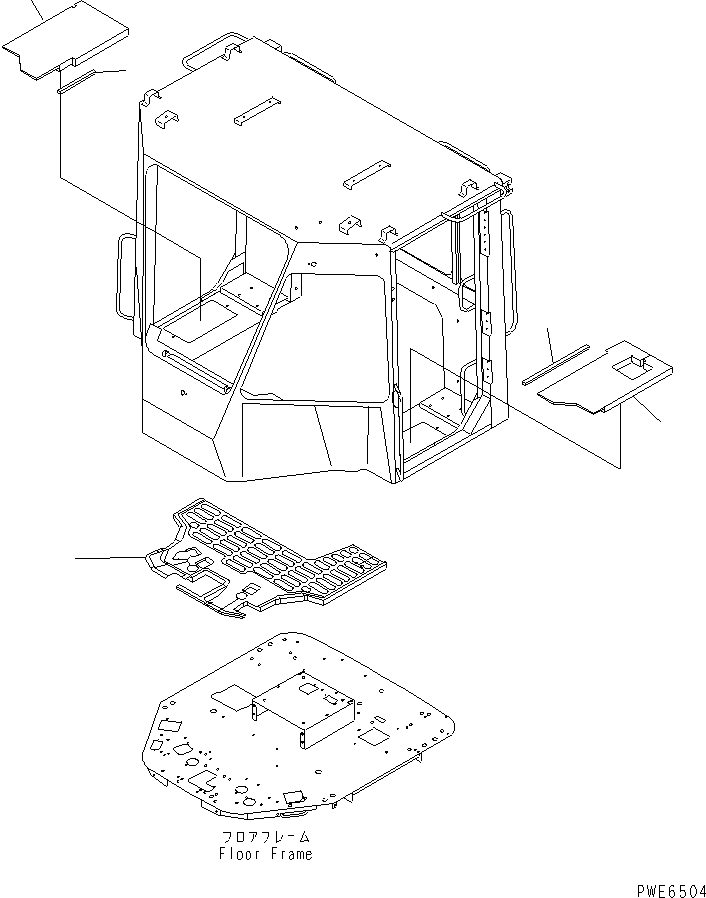 フロアフレーム
Floor Frame

PWE6504