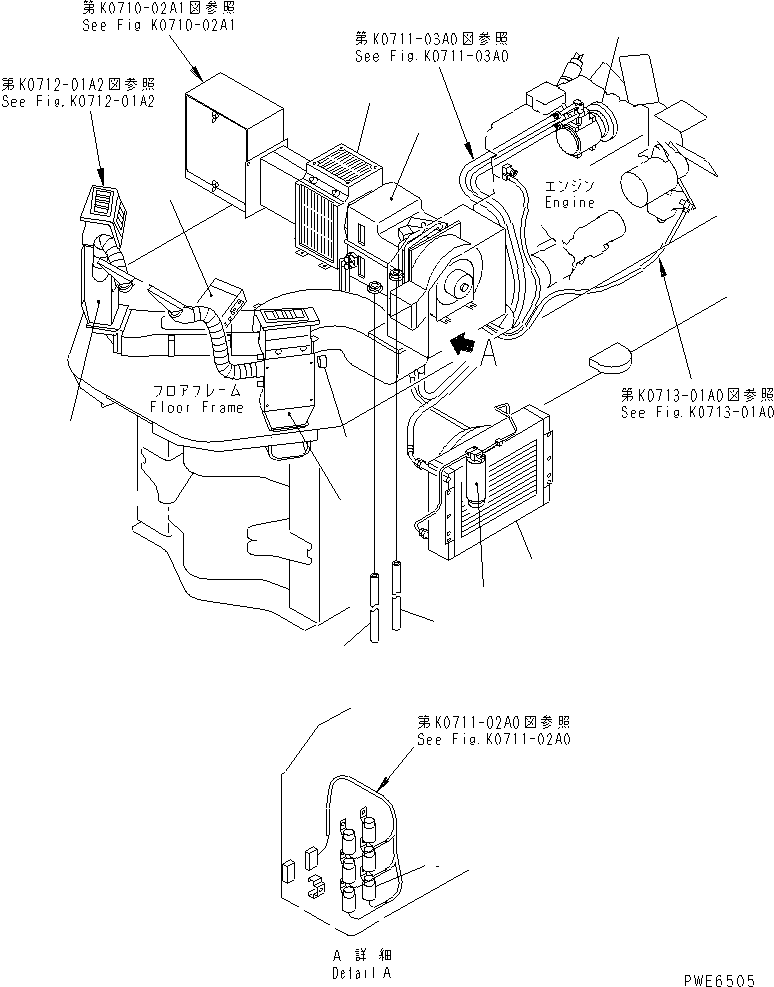 第K0710-02A1図参照
See Fig K0710-02A1

第K0711-03A0図参照
See Fig.K0711-03A0

第K0712-01A2図参照
See Fig.K0712-01A2

エンジン
Engine

A

フロアフレーム
Floor Frame

第K0713-01A0図参照
See Fig.K0713-01A0

第K0711-02A0図参照
See Fig.K0711-02A0

A 詳細
Detail A

PWE6505